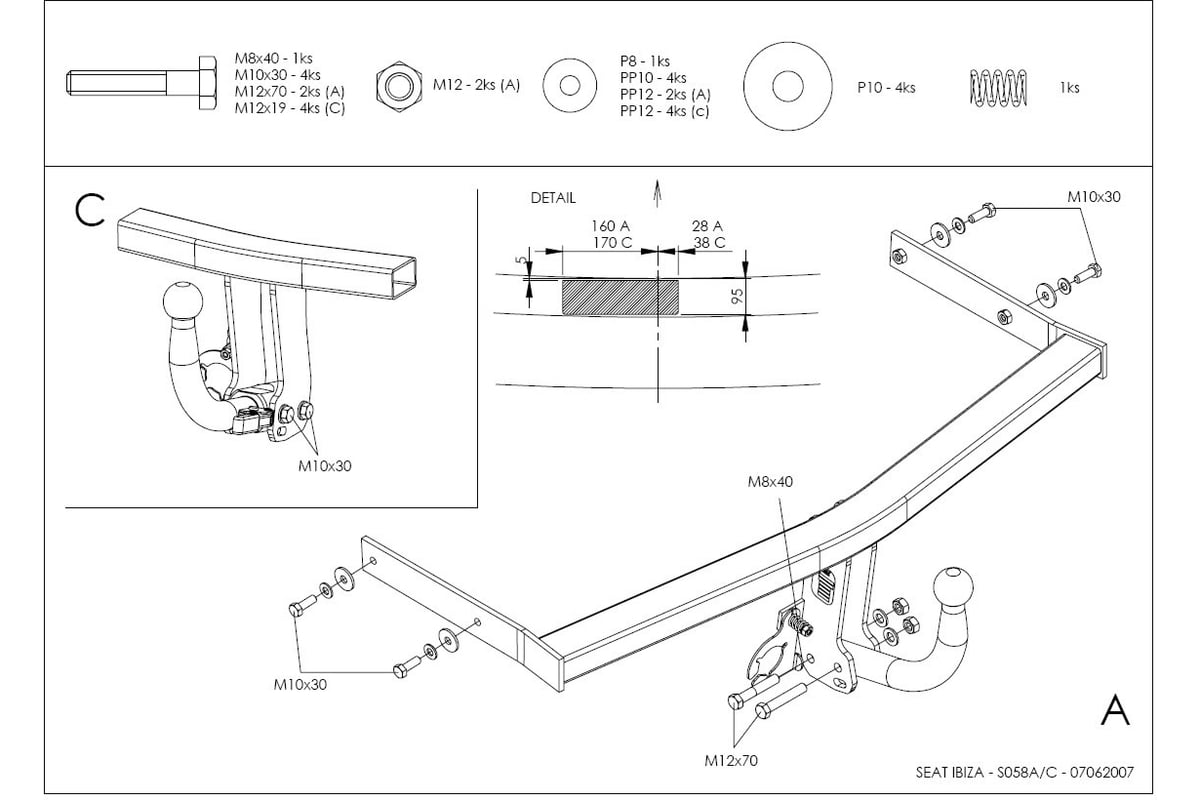 M8x40 - 1ks
M10x30 - 4ks
M12x70 - 2ks (A)
M12x19 - 4ks (C)

M12 - 2ks (A)

P8 - 1ks
PP10 - 4ks
PP12 - 2ks (A)
PP12 - 4ks (c)

P10 - 4ks

1ks

C

M10x30

DETAIL

160 A
170 C

28 A
38 C

5

95

M10x30

M8x40

M10x30

M12x70

A

SEAT IBIZA - S058A/C - 07062007