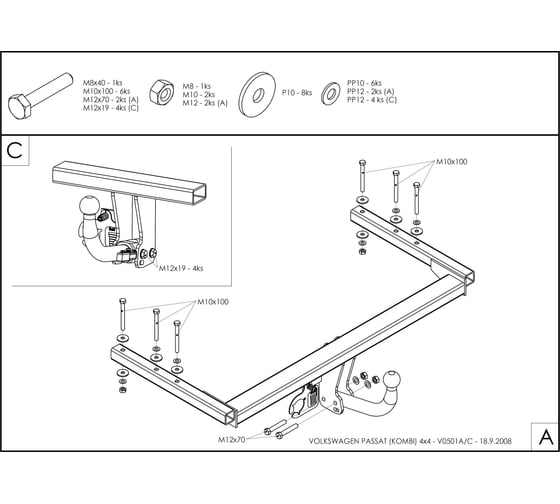 M8x40 - 1ks
M10x100 - 6ks
M12x70 - 2ks (A)
M12x19 - 4ks (C)

M8 - 1ks
M10 - 2ks
M12 - 2ks (A)

P10 - 8ks

PP10 - 6ks
PP12 - 2ks (A)
PP12 - 4 ks (C)

C

M12x19 - 4ks

M10x100

M10x100

M12x70

VOLKSWAGEN PASSAT (KOMBI) 4x4 - V0501A/C - 18.9.2008

A