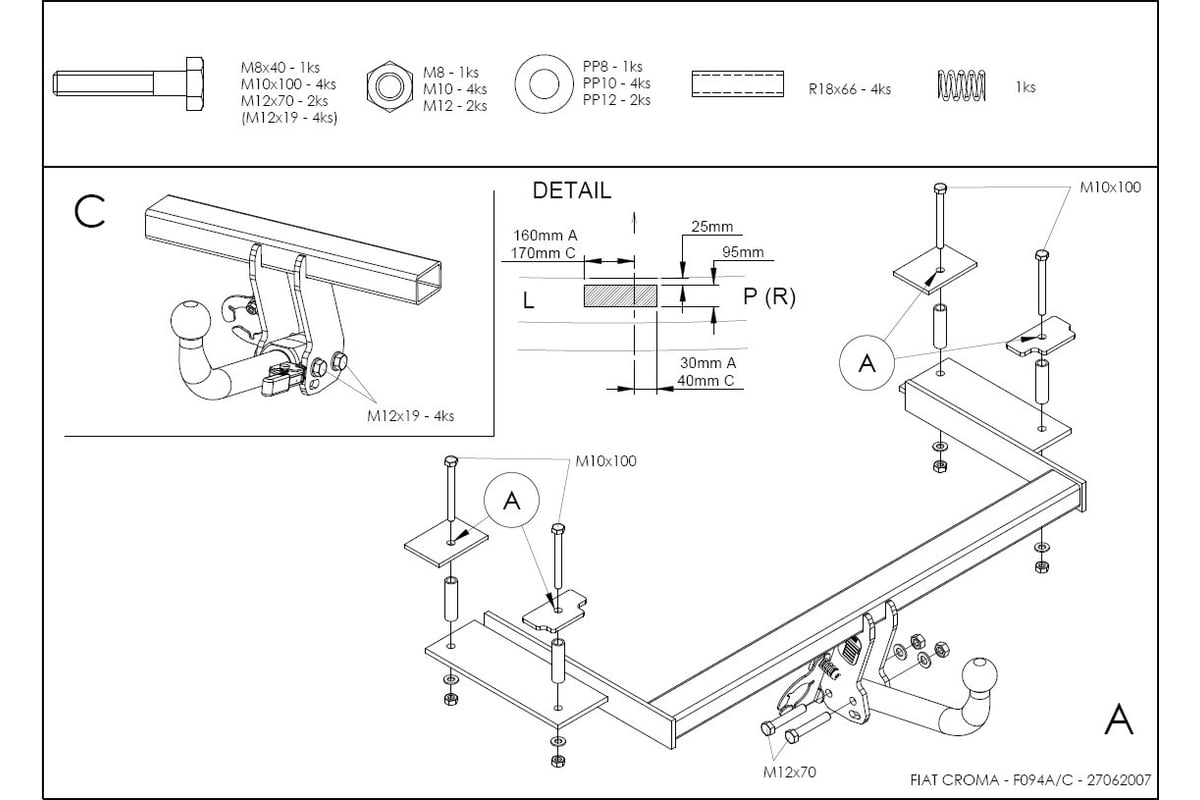 M8x40 - 1ks
M10x100 - 4ks
M12x70 - 2ks
(M12x19 - 4ks)

M8 - 1ks
M10 - 4ks
M12 - 2ks

PP8 - 1ks
PP10 - 4ks
PP12 - 2ks

R18x66 - 4ks

1ks

C

M12x19 - 4ks

DETAIL

160mm A
170mm C

25mm

95mm

L

P (R)

30mm A
40mm C

M10x100

A

M10x100

A

M12x70

A

FIAT CROMA - F094A/C - 27062007