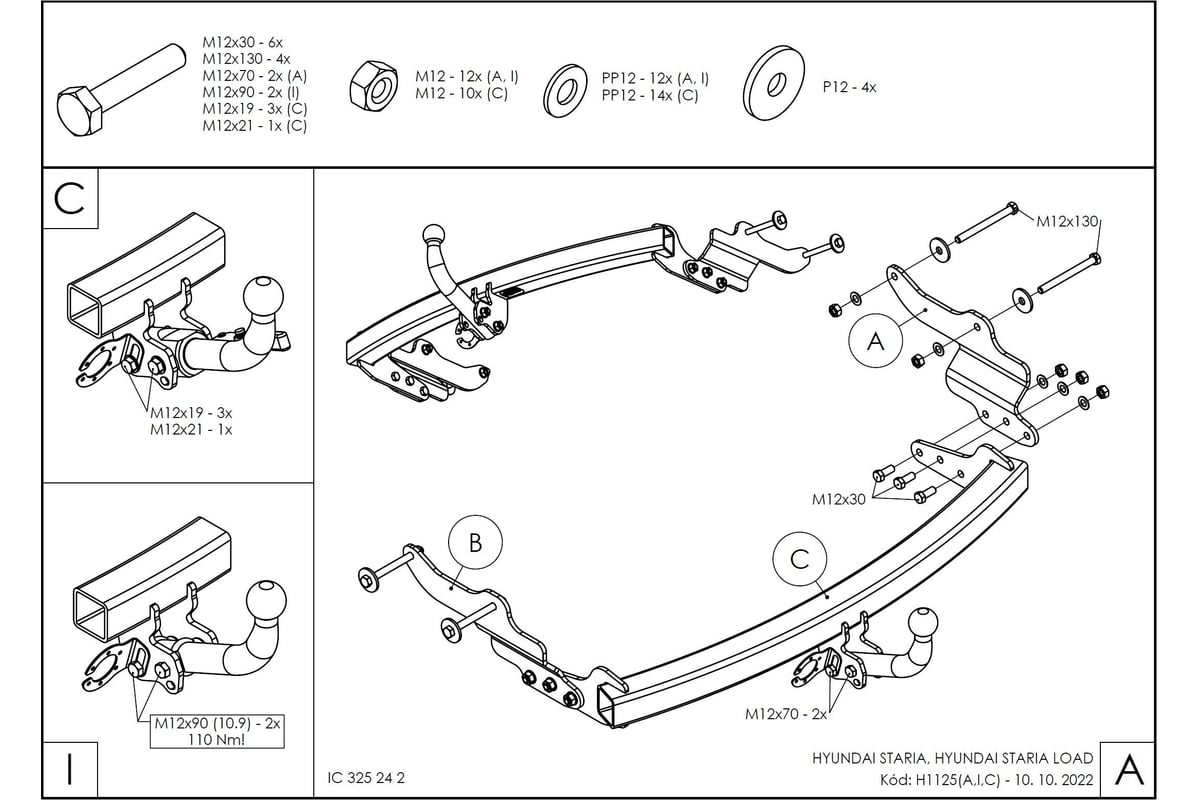 M12x30 - 6x
M12x130 - 4x
M12x70 - 2x (A)
M12x90 - 2x (I)
M12x19 - 3x (C)
M12x21 - 1x (C)

M12 - 12x (A, I)
M12 - 10x (C)

PP12 - 12x (A, I)
PP12 - 14x (C)

P12 - 4x

C

M12x19 - 3x
M12x21 - 1x

M12x90 (10.9) - 2x
110 Nm!

I

M12x130

A

M12x30

B

C

M12x70 - 2x

IC 325 24 2

HYUNDAI STARIA, HYUNDAI STARIA LOAD
Kód: H1125(A,I,C) - 10. 10. 2022

A