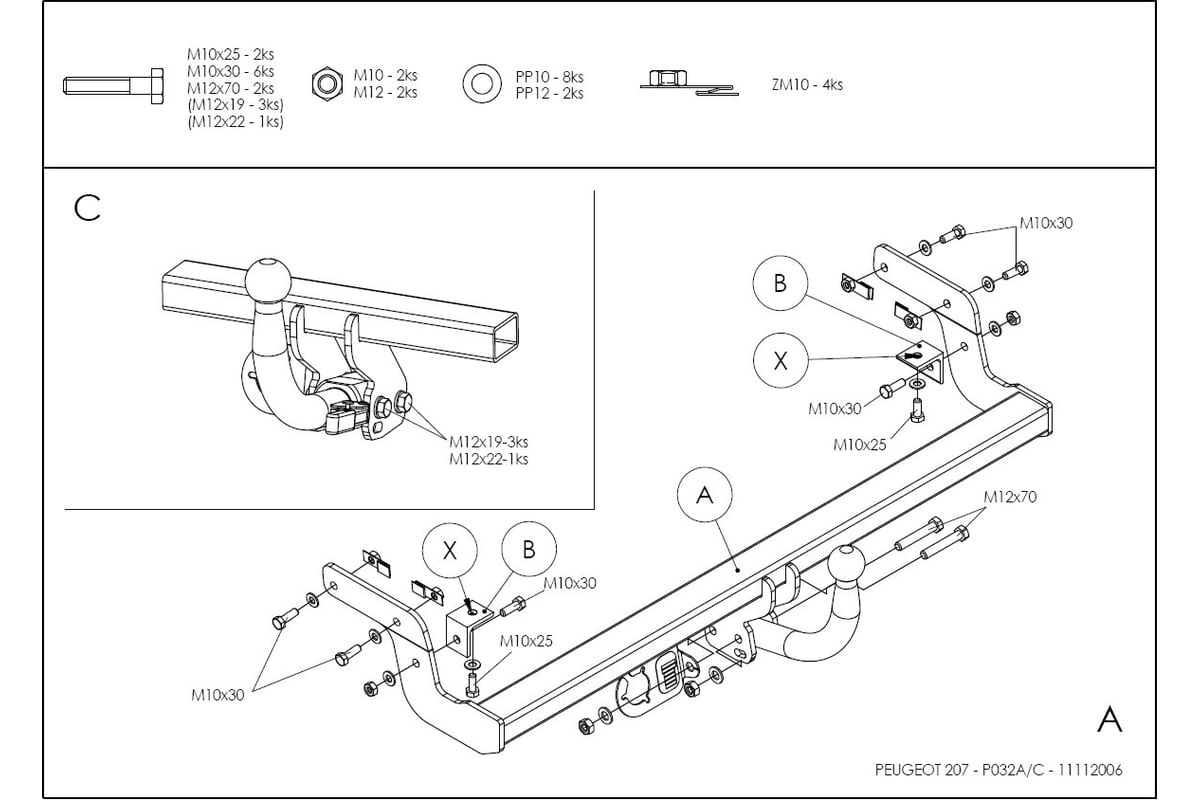 M10x25 - 2ks
M10x30 - 6ks
M12x70 - 2ks
(M12x19 - 3ks)
(M12x22 - 1ks)

M10 - 2ks
M12 - 2ks

PP10 - 8ks
PP12 - 2ks

ZM10 - 4ks

C

M12x19-3ks
M12x22-1ks

M10x30

B

X

M10x30

M10x25

A

M12x70

X

B

M10x30

M10x25

M10x30

A

PEUGEOT 207 - P032A/C - 11112006