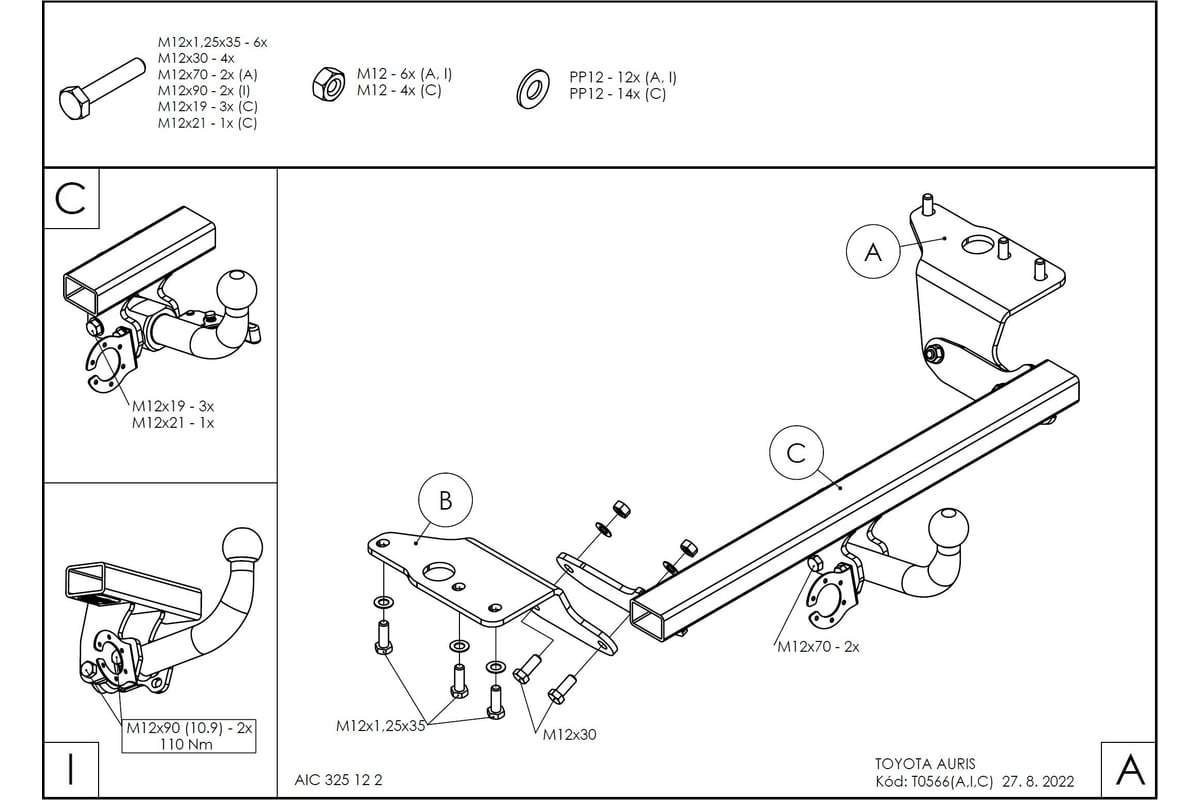 M12x1,25x35 - 6x
M12x30 - 4x
M12x70 - 2x (A)
M12x90 - 2x (I)
M12x19 - 3x (C)
M12x21 - 1x (C)

M12 - 6x (A, I)
M12 - 4x (C)

PP12 - 12x (A, I)
PP12 - 14x (C)

C

M12x19 - 3x
M12x21 - 1x

M12x90 (10.9) - 2x
110 Nm

I

A

C

B

M12x70 - 2x

M12x1,25x35

M12x30

AIC 325 12 2

TOYOTA AURIS
Kód: T0566(A,I,C) 27. 8. 2022

A