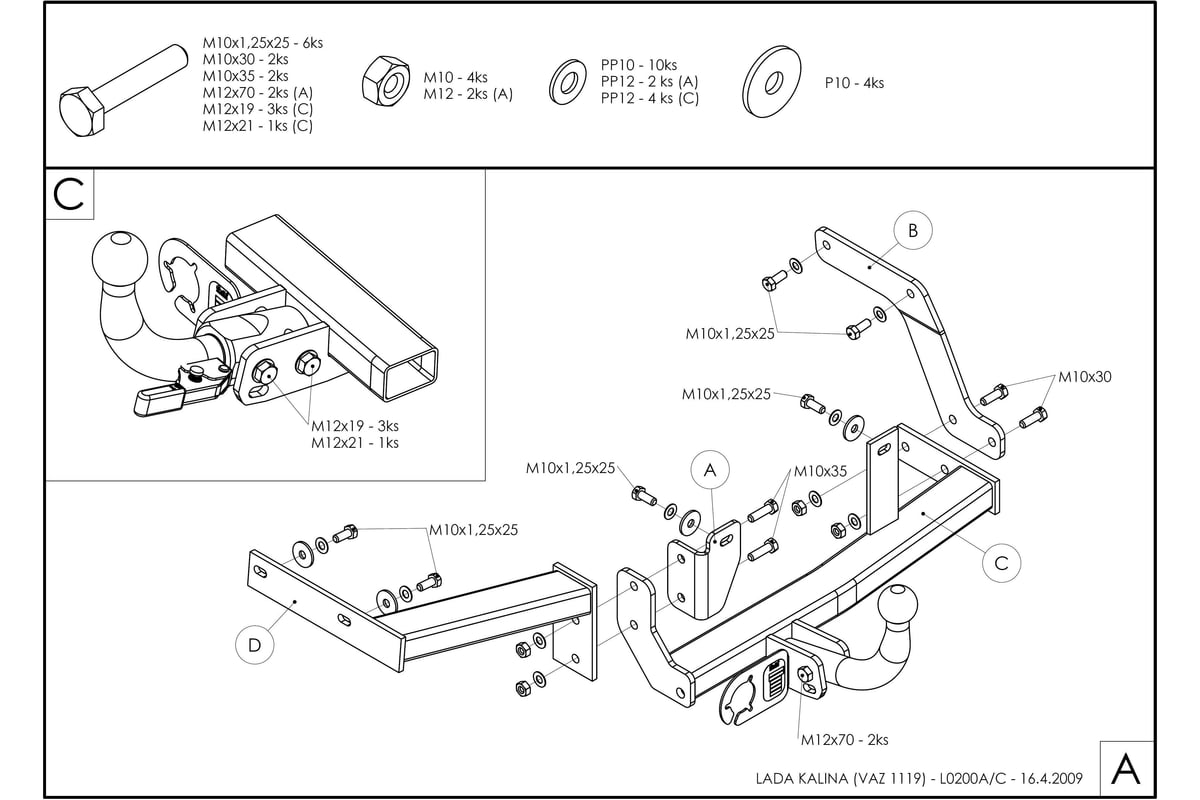 M10x1,25x25 - 6ks
M10x30 - 2ks
M10x35 - 2ks
M12x70 - 2ks (A)
M12x19 - 3ks (C)
M12x21 - 1ks (C)

M10 - 4ks
M12 - 2ks (A)

PP10 - 10ks
PP12 - 2 ks (A)
PP12 - 4 ks (C)

P10 - 4ks

C

M12x19 - 3ks
M12x21 - 1ks

B

M10x1,25x25

M10x1,25x25

M10x30

M10x1,25x25

A

M10x35

M10x1,25x25

C

D

M12x70 - 2ks

LADA KALINA (VAZ 1119) - L0200A/C - 16.4.2009

A