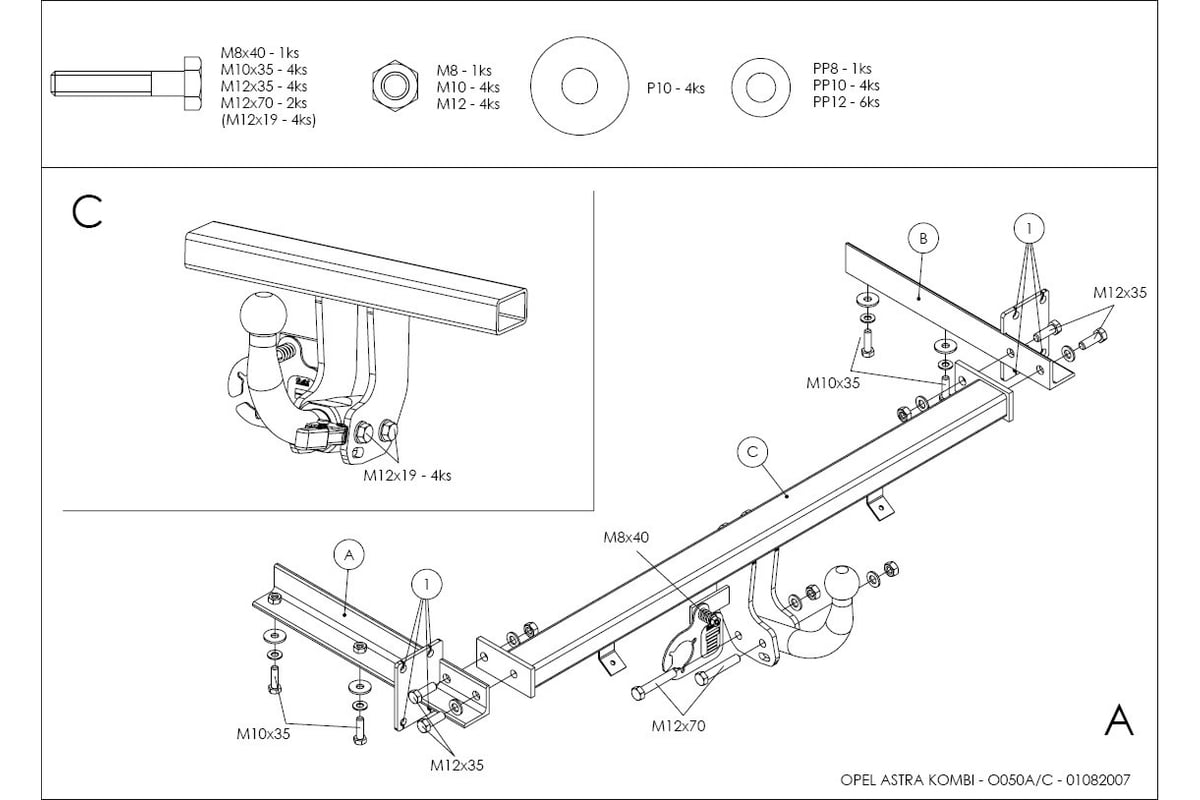 M8x40 - 1ks
M10x35 - 4ks
M12x35 - 4ks
M12x70 - 2ks
(M12x19 - 4ks)

M8 - 1ks
M10 - 4ks
M12 - 4ks

P10 - 4ks

PP8 - 1ks
PP10 - 4ks
PP12 - 6ks

C

M12x19 - 4ks

B

1

M12x35

M10x35

C

M8x40

A

1

M10x35

M12x35

M12x70

A

OPEL ASTRA KOMBI - O050A/C - 01082007