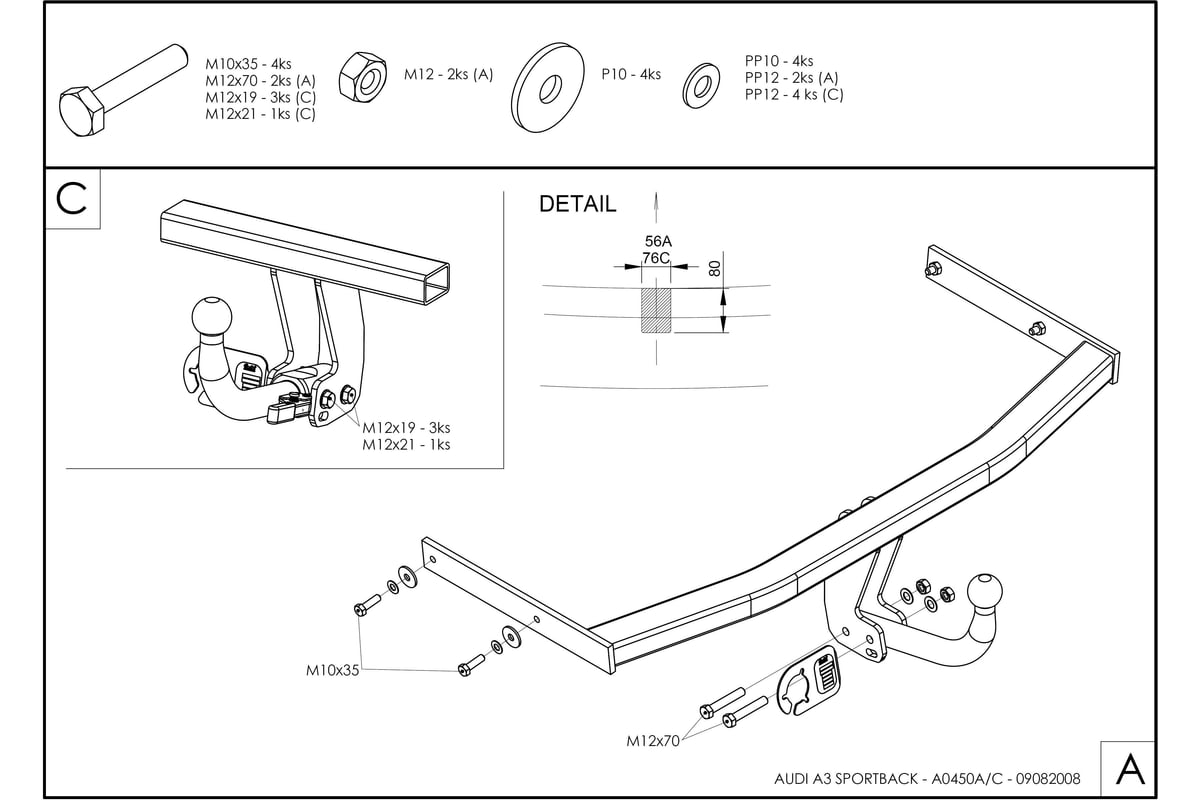 M10x35 - 4ks
M12x70 - 2ks (A)
M12x19 - 3ks (C)
M12x21 - 1ks (C)

M12 - 2ks (A)

P10 - 4ks

PP10 - 4ks
PP12 - 2ks (A)
PP12 - 4 ks (C)

C

M12x19 - 3ks
M12x21 - 1ks

DETAIL

56A
76C
80

M10x35

M12x70

AUDI A3 SPORTBACK - A0450A/C - 09082008

A