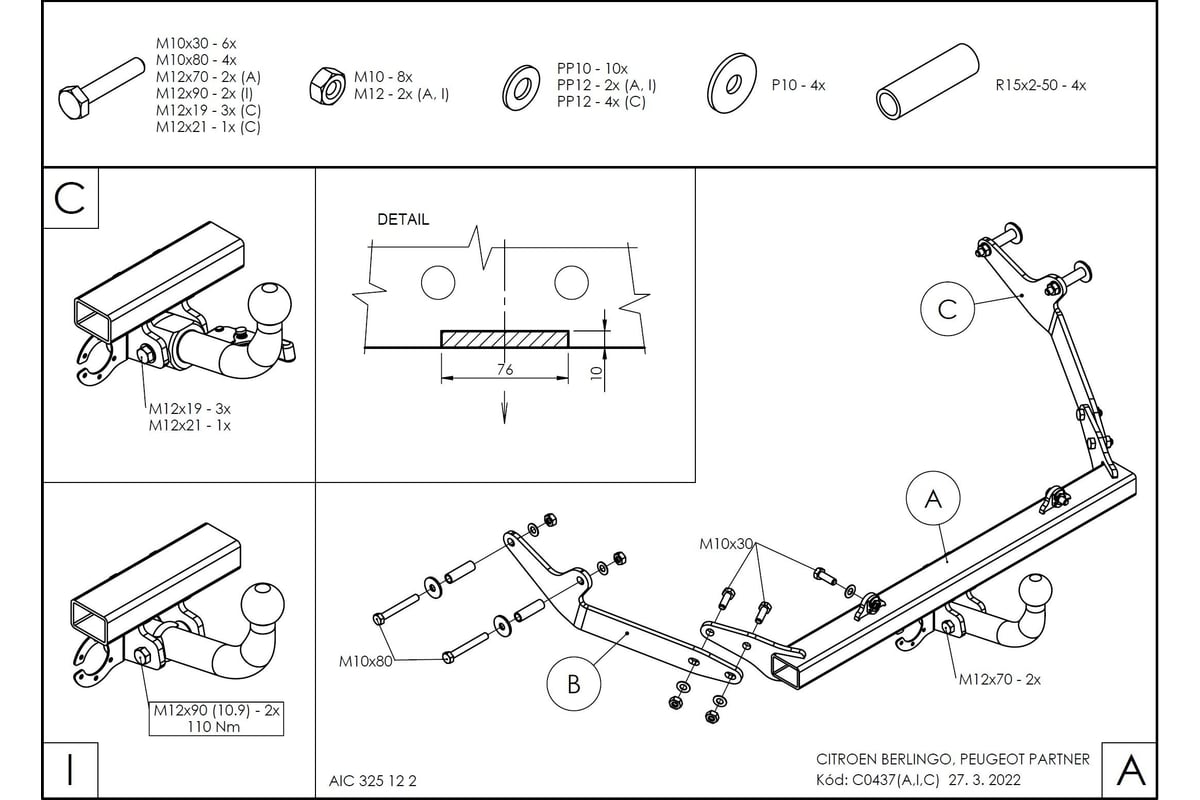 M10x30 - 6x
M10x80 - 4x
M12x70 - 2x (A)
M12x90 - 2x (I)
M12x19 - 3x (C)
M12x21 - 1x (C)

M10 - 8x
M12 - 2x (A, I)

PP10 - 10x
PP12 - 2x (A, I)
PP12 - 4x (C)

P10 - 4x

R15x2-50 - 4x

C

M12x19 - 3x
M12x21 - 1x

DETAIL

76

10

C

A

M10x30

M10x80

B

M12x70 - 2x

M12x90 (10.9) - 2x
110 Nm

I

AIC 325 12 2

CITROEN BERLINGO, PEUGEOT PARTNER
Kód: C0437(A,I,C) 27. 3. 2022

A