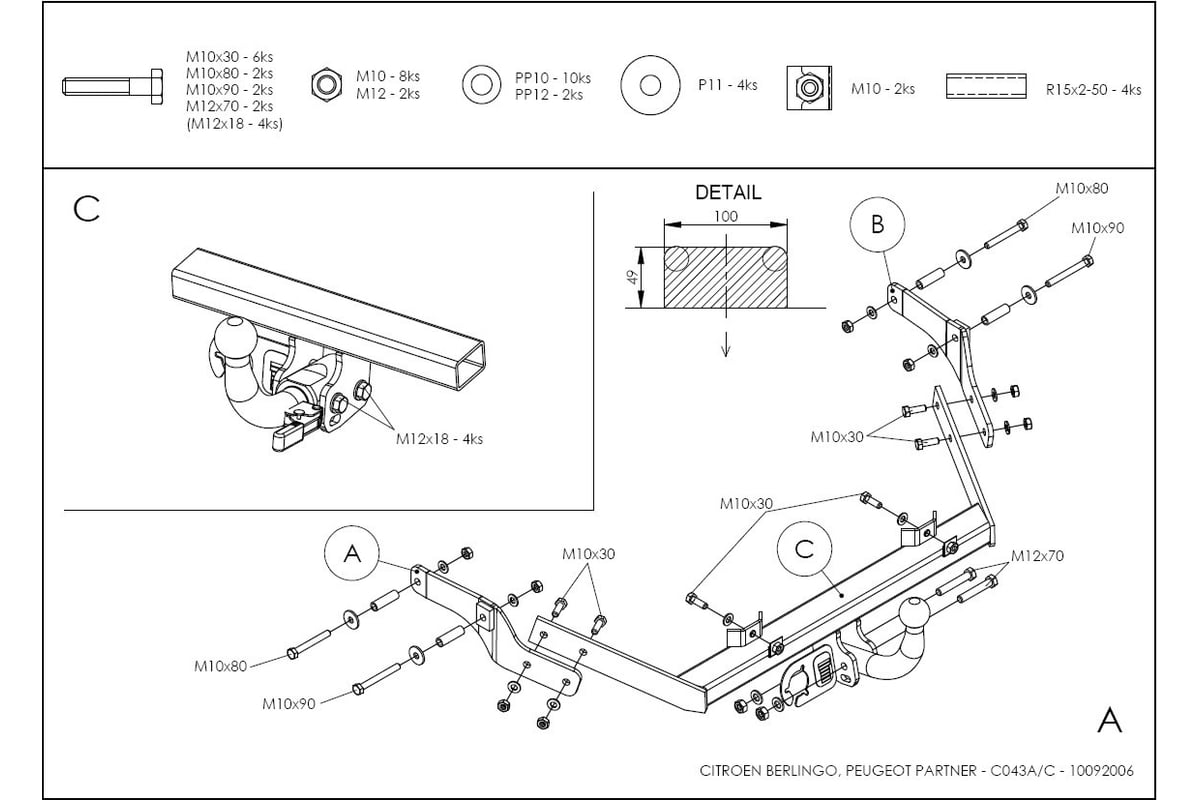 M10x30 - 6ks
M10x80 - 2ks
M10x90 - 2ks
M12x70 - 2ks
(M12x18 - 4ks)

M10 - 8ks
M12 - 2ks

PP10 - 10ks
PP12 - 2ks

P11 - 4ks

M10 - 2ks

R15x2-50 - 4ks

C

M12x18 - 4ks

DETAIL

100

49

B

M10x80

M10x90

M10x30

M10x30

C

M12x70

A

M10x30

M10x80

M10x90

A

CITROEN BERLINGO, PEUGEOT PARTNER - C043A/C - 10092006