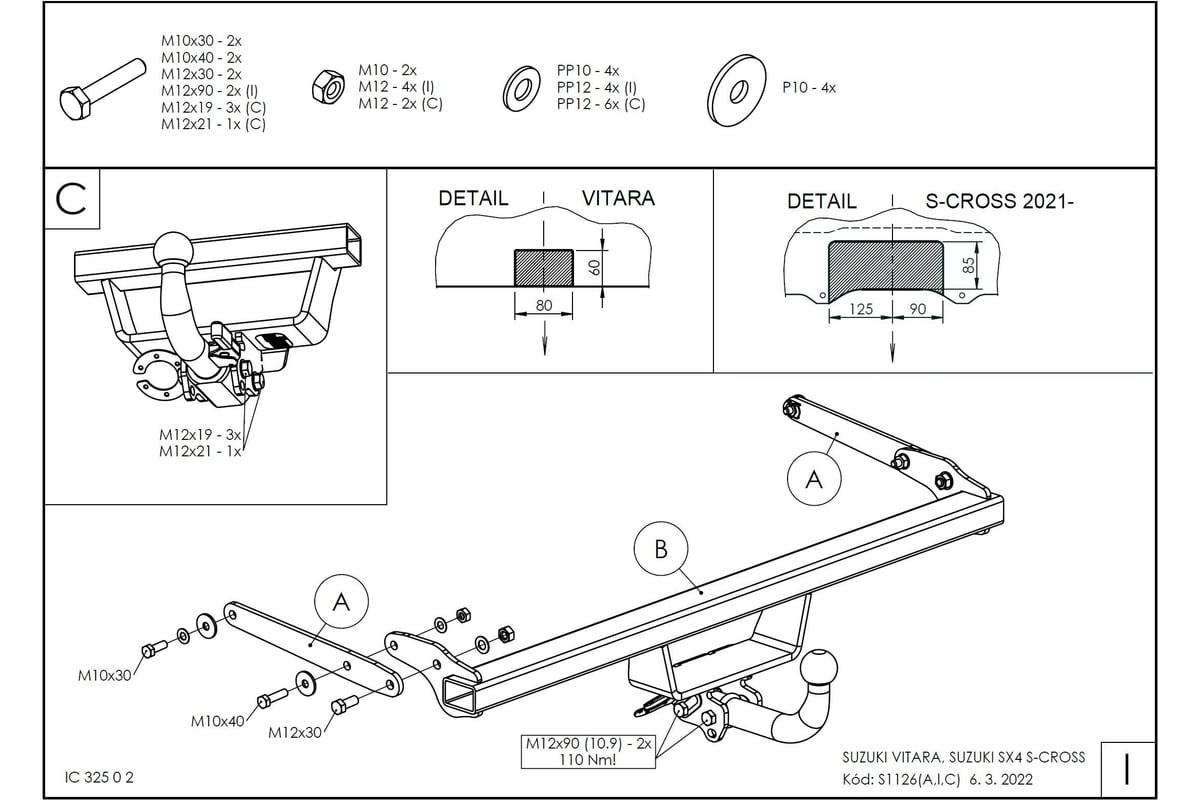 M10x30 - 2x
M10x40 - 2x
M12x30 - 2x
M12x90 - 2x (I)
M12x19 - 3x (C)
M12x21 - 1x (C)

M10 - 2x
M12 - 4x (I)
M12 - 2x (C)

PP10 - 4x
PP12 - 4x (I)
PP12 - 6x (C)

P10 - 4x

C

M12x19 - 3x
M12x21 - 1x

DETAIL VITARA

60
80

DETAIL S-CROSS 2021-

85
125 90

A

B

A

M10x30

M10x40

M12x30

M12x90 (10.9) - 2x
110 Nm!

IC 325 0 2

SUZUKI VITARA, SUZUKI SX4 S-CROSS
Kód: S1126(A,I,C) 6. 3. 2022

I