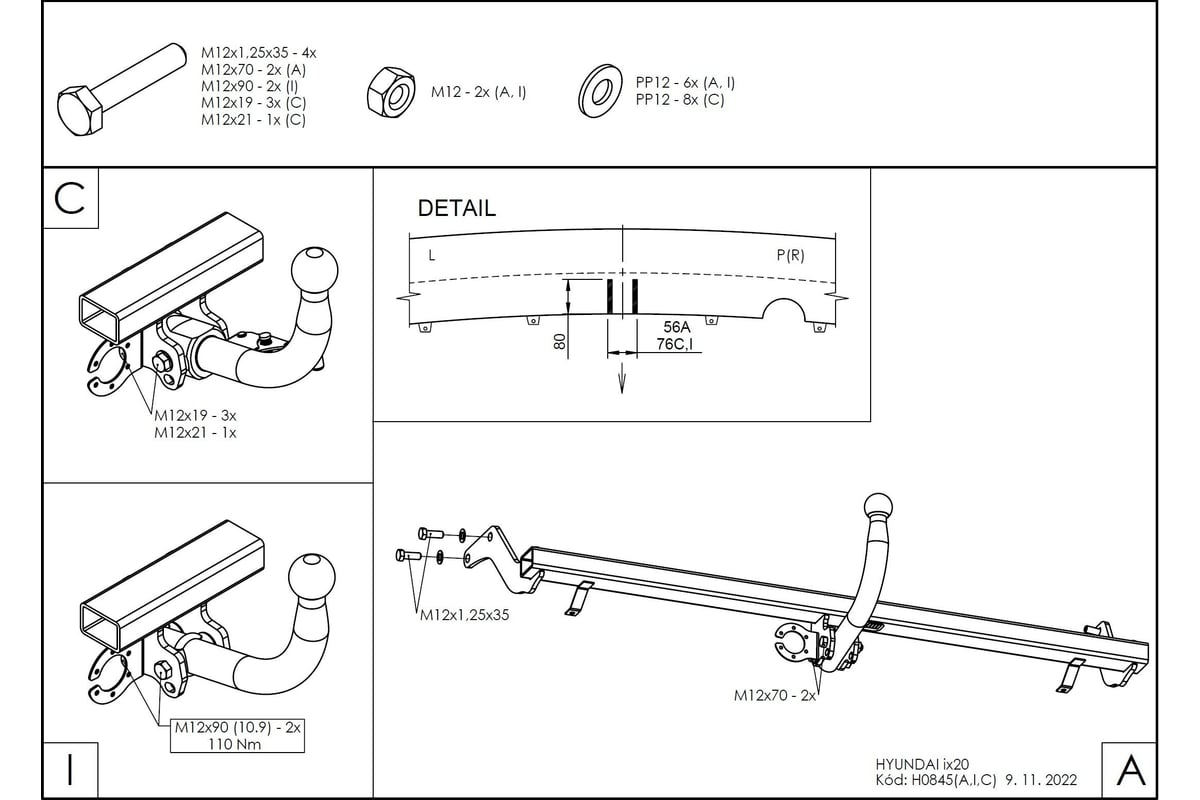 M12x1,25x35 - 4x
M12x70 - 2x (A)
M12x90 - 2x (I)
M12x19 - 3x (C)
M12x21 - 1x (C)

M12 - 2x (A, I)

PP12 - 6x (A, I)
PP12 - 8x (C)

C

M12x19 - 3x
M12x21 - 1x

DETAIL

L

P(R)

80

56A
76C,I

I

M12x90 (10.9) - 2x
110 Nm

M12x1,25x35

M12x70 - 2x

HYUNDAI ix20
Kód: H0845(A,I,C) 9. 11. 2022

A