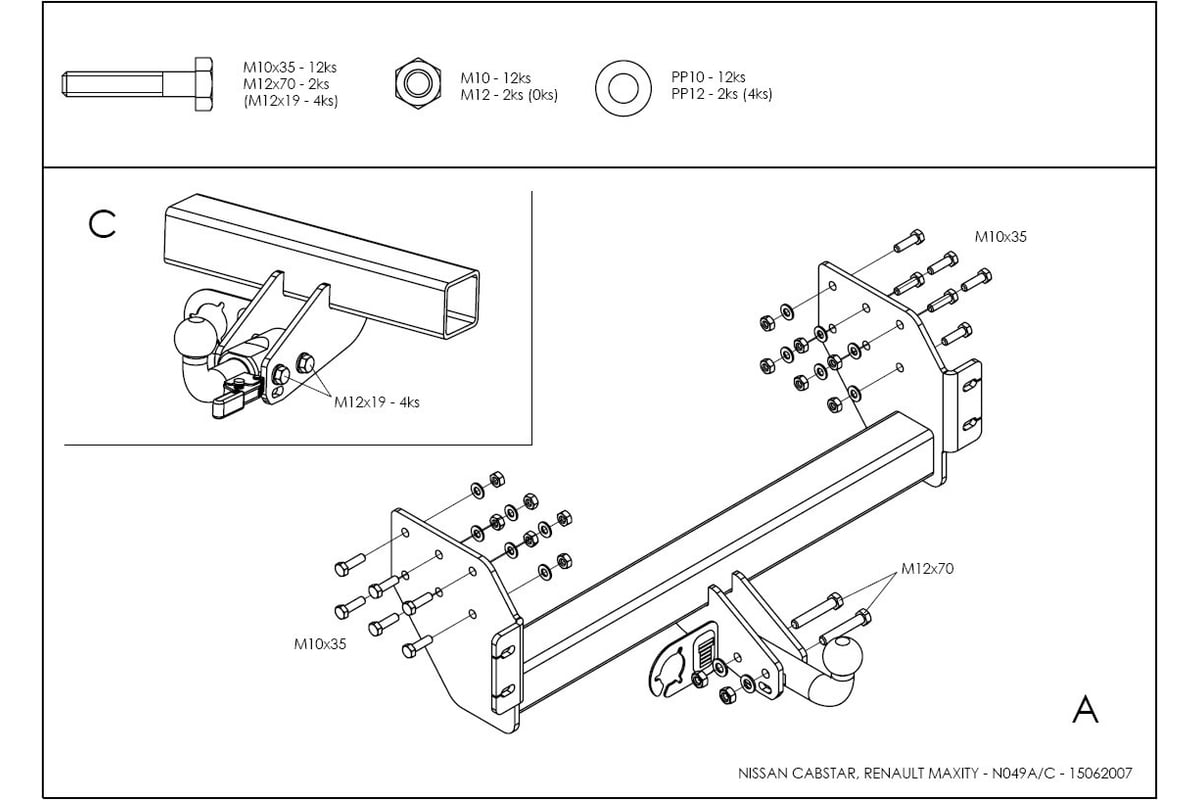 M10x35 - 12ks
M12x70 - 2ks
(M12x19 - 4ks)

M10 - 12ks
M12 - 2ks (0ks)

PP10 - 12ks
PP12 - 2ks (4ks)

C

M12x19 - 4ks

M10x35

M10x35

M12x70

A

NISSAN CABSTAR, RENAULT MAXITY - N049A/C - 15062007