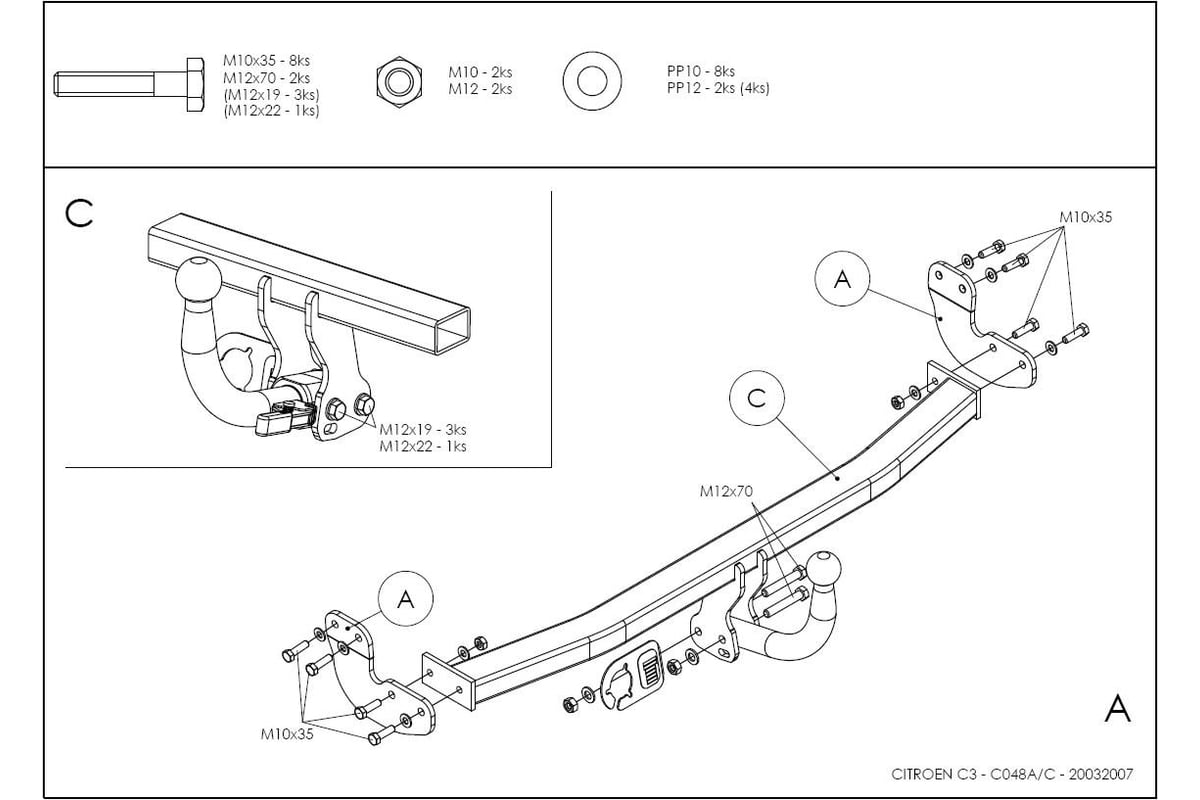 M10x35 - 8ks
M12x70 - 2ks
(M12x19 - 3ks)
(M12x22 - 1ks)

M10 - 2ks
M12 - 2ks

PP10 - 8ks
PP12 - 2ks (4ks)

C

M12x19 - 3ks
M12x22 - 1ks

M10x35

A

C

M12x70

A

M10x35

A

CITROEN C3 - C048A/C - 20032007