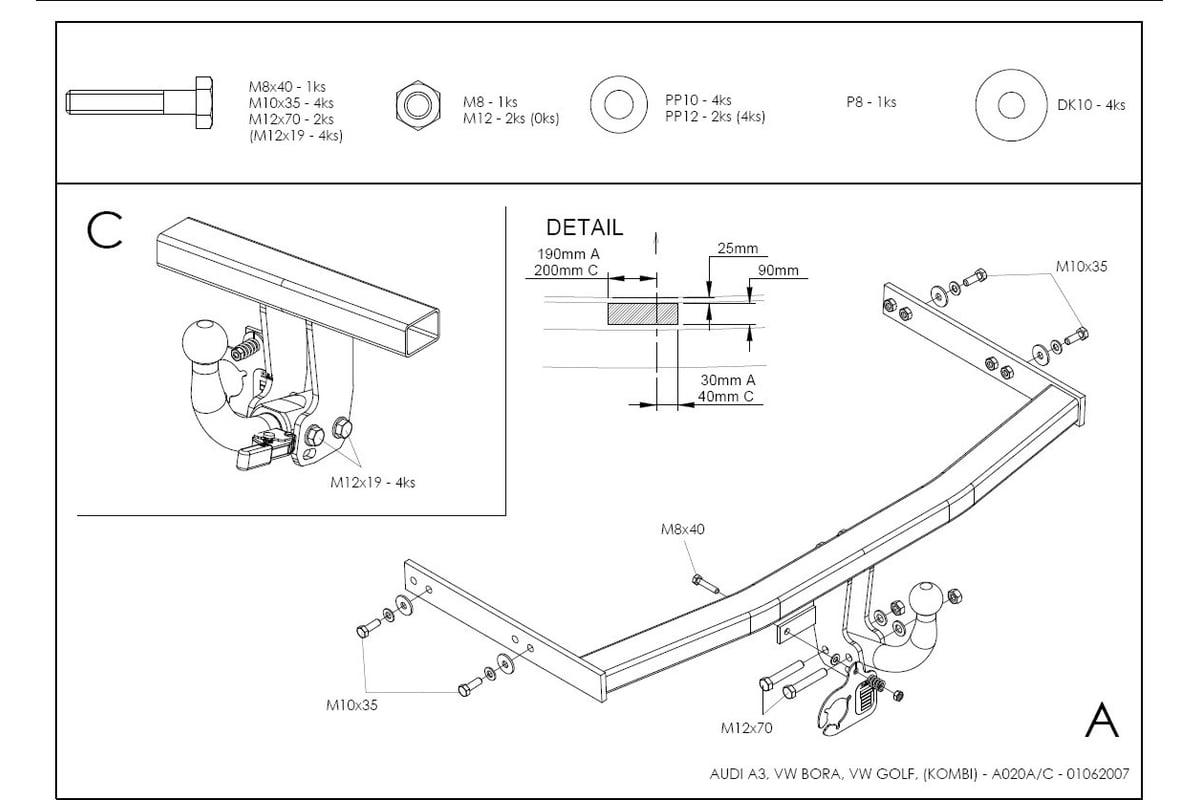 M8x40 - 1ks
M10x35 - 4ks
M12x70 - 2ks
(M12x19 - 4ks)

M8 - 1ks
M12 - 2ks (0ks)

PP10 - 4ks
PP12 - 2ks (4ks)

P8 - 1ks

DK10 - 4ks

C

M12x19 - 4ks

DETAIL

190mm A
200mm C

25mm

90mm

30mm A
40mm C

M10x35

M8x40

M10x35

M12x70

A

AUDI A3, VW BORA, VW GOLF, (KOMBI) - A020A/C - 01062007