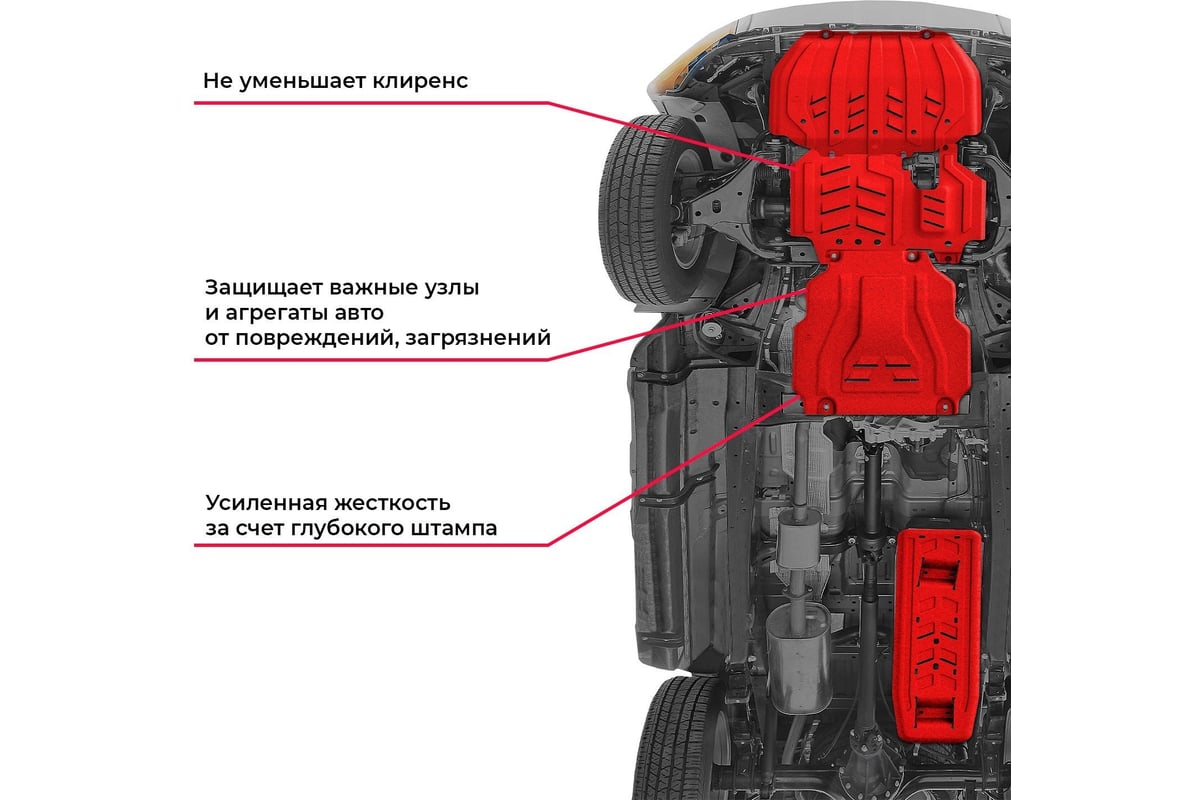 Не уменьшает клиренс

Защищает важные узлы
и агрегаты авто
от повреждений, загрязнений

Усиленная жесткость
за счет глубокого штампа