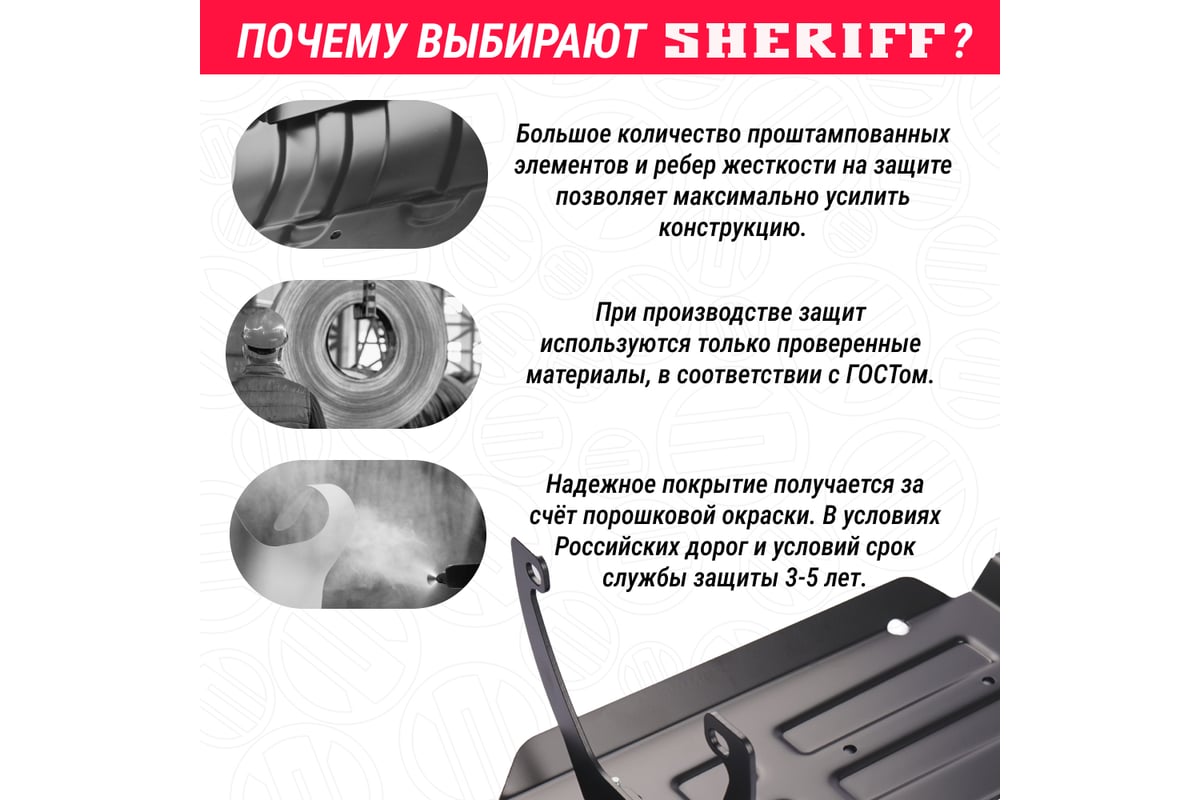 ПОЧЕМУ ВЫБИРАЮТ SHERIFF?

Большое количество проштампованных элементов и ребер жесткости на защите позволяет максимально усилить конструкцию.

При производстве защит используются только проверенные материалы, в соответствии с ГОСТом.

Надежное покрытие получается за счёт порошковой окраски. В условиях Российских дорог и условий срок службы защиты 3-5 лет.