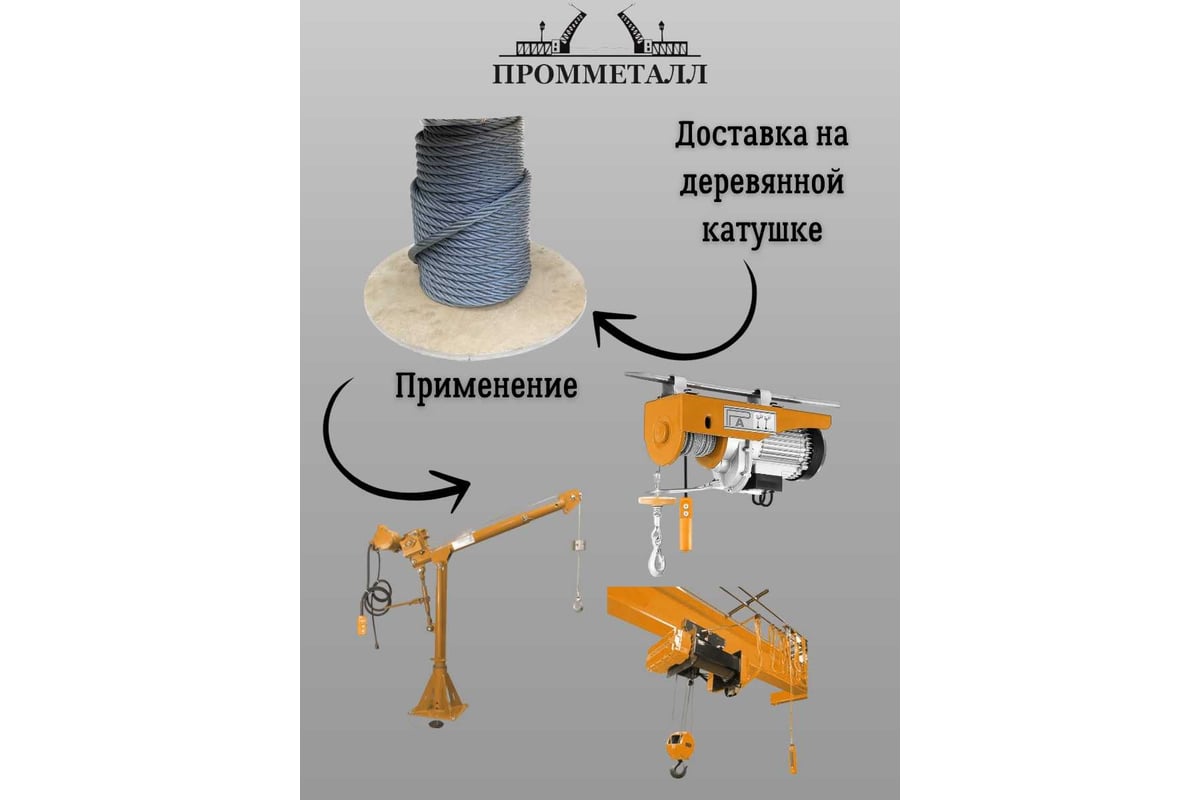 ПРОММЕТАЛЛ

Доставка на деревянной катушке

Применение