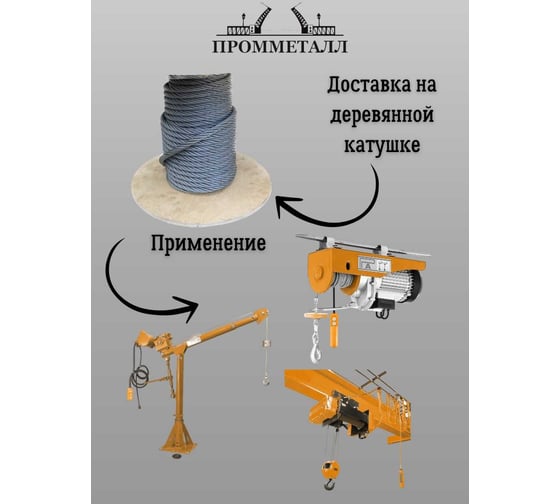 ПРОММЕТАЛЛ

Доставка на деревянной катушке

Применение