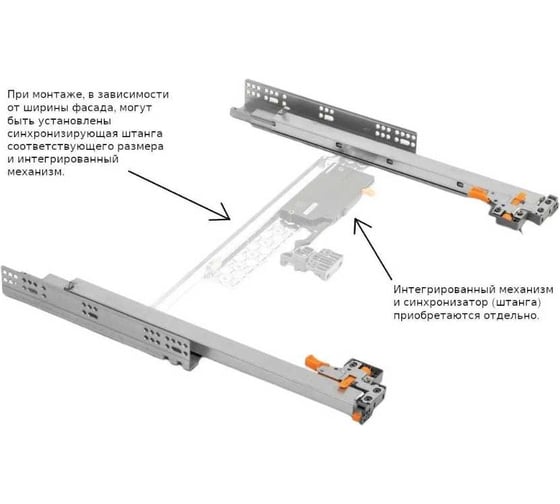 При монтаже, в зависимости от ширины фасада, могут быть установлены синхронизирующая штанга соответствующего размера и интегрированный механизм.

Интегрированный механизм и синхронизатор (штанга) приобретаются отдельно.