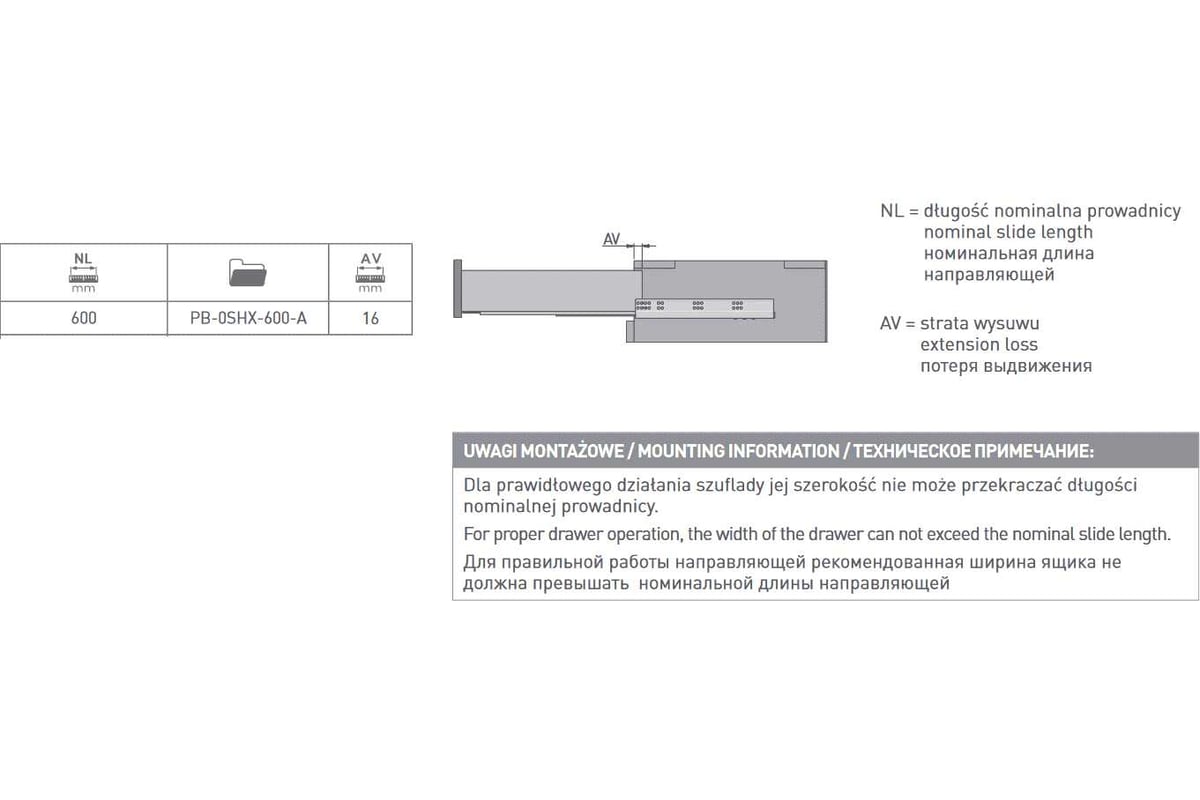 | NL mm | | AV mm |
|---|---|---|
| 600 | PB-0SHX-600-A | 16 |

AV

NL = długość nominalna prowadnicy
nominal slide length
номинальная длина
направляющей

AV = strata wysuwu
extension loss
потеря выдвижения

UWAGI MONTAŻOWE / MOUNTING INFORMATION / ТЕХНИЧЕСКОЕ ПРИМЕЧАНИЕ:

Dla prawidłowego działania szuflady jej szerokość nie może przekraczać długości nominalnej prowadnicy.

For proper drawer operation, the width of the drawer can not exceed the nominal slide length.

Для правильной работы направляющей рекомендованная ширина ящика не должна превышать номинальной длины направляющей