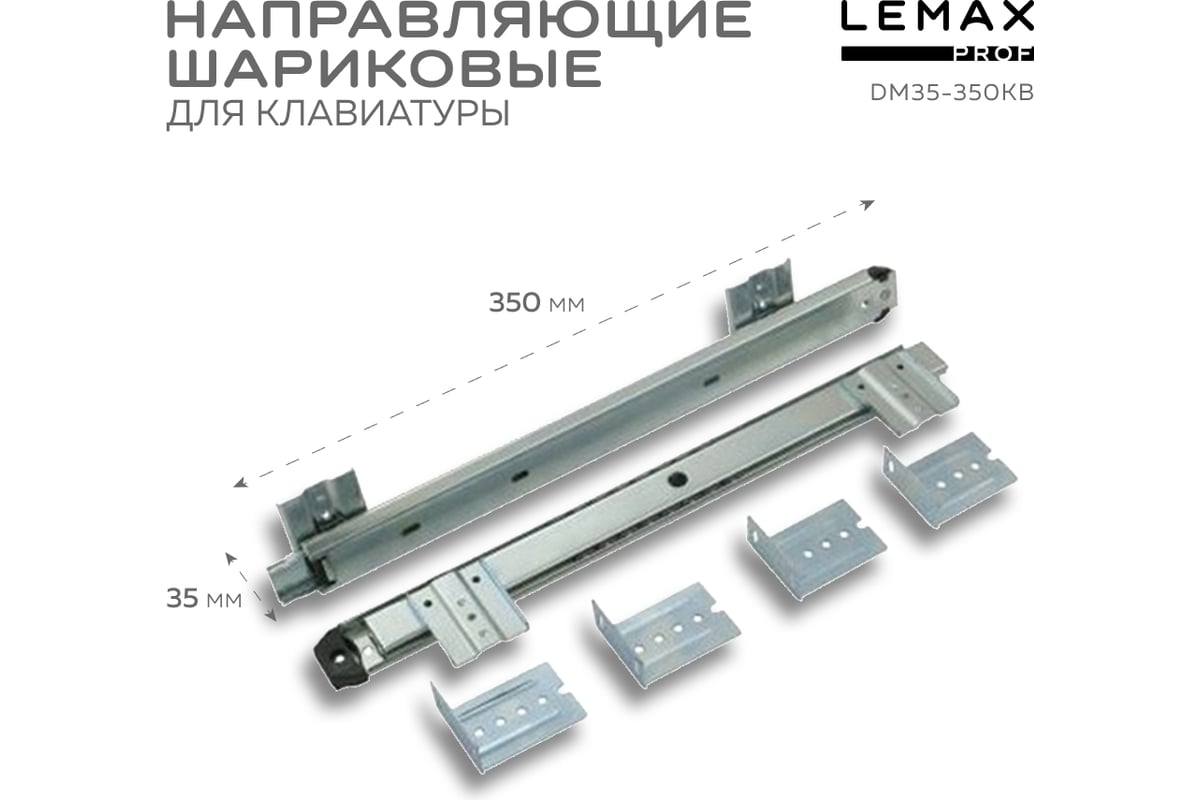 НАПРАВЛЯЮЩИЕ ШАРИКОВЫЕ
ДЛЯ КЛАВИАТУРЫ

LEMAX
PROF
DM35-350KB

350 мм

35 мм