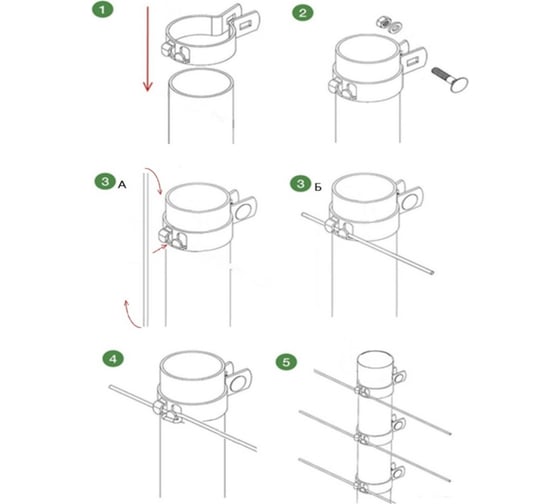 1

2

3 А

3 Б

4

5