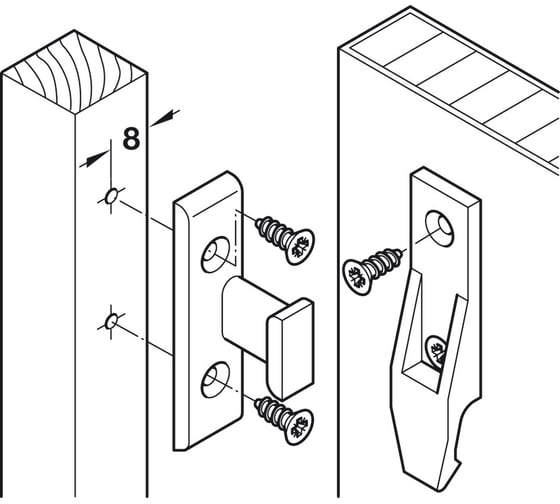 8