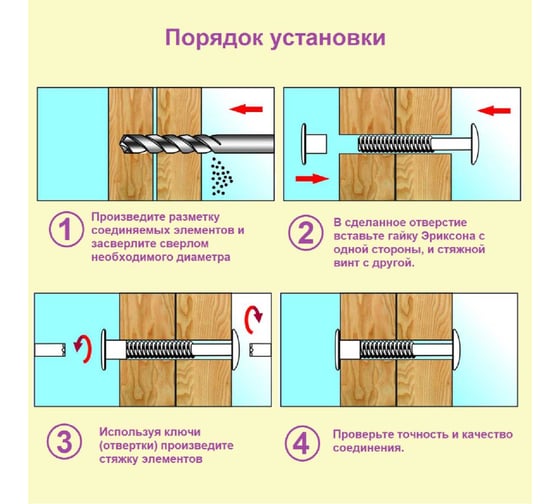 Порядок установки

1 Произведите разметку соединяемых элементов и засверлите сверлом необходимого диаметра

2 В сделанное отверстие вставьте гайку Эриксона с одной стороны, и стяжной винт с другой.

3 Используя ключи (отвертки) произведите стяжку элементов

4 Проверьте точность и качество соединения.