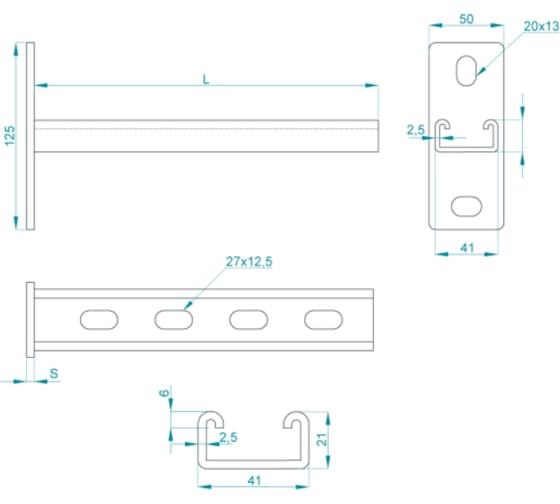 125
L
50
20x13
2,5
41
27x12,5
S
6
2,5
21
41