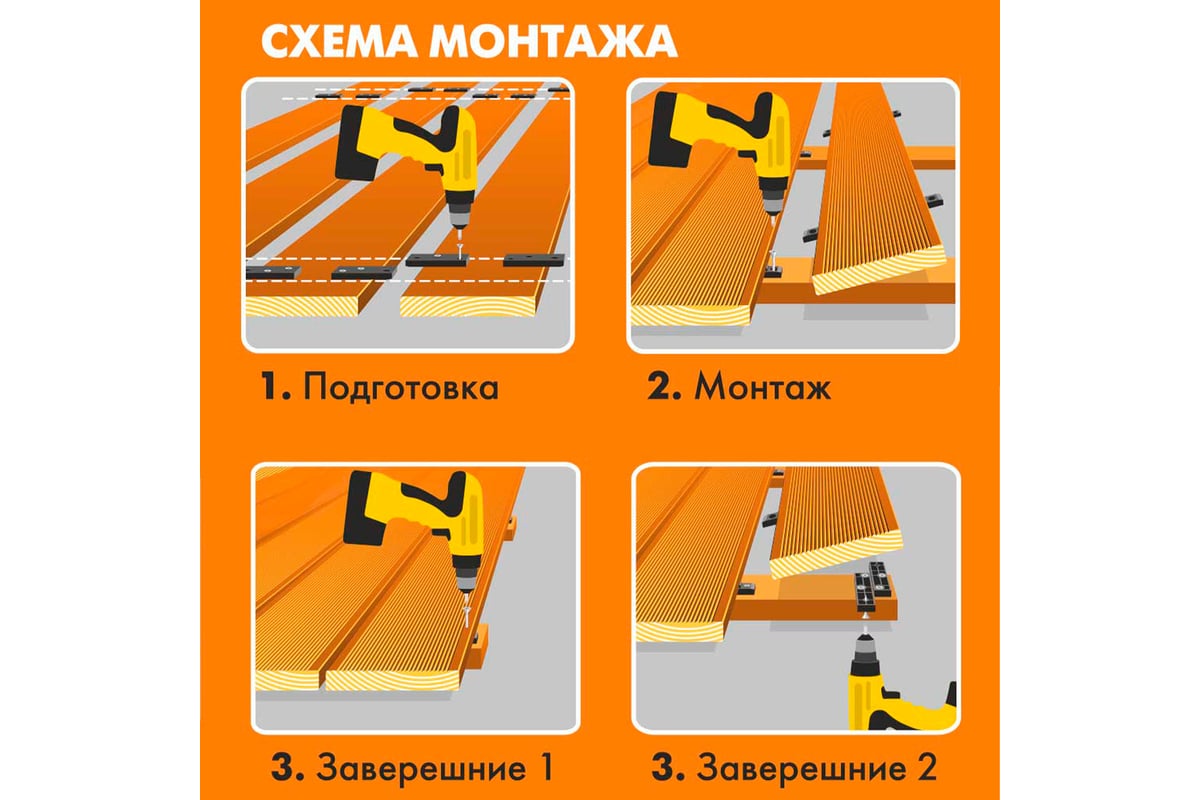 СХЕМА МОНТАЖА

1. Подготовка

2. Монтаж

3. Заверешние 1

3. Заверешние 2