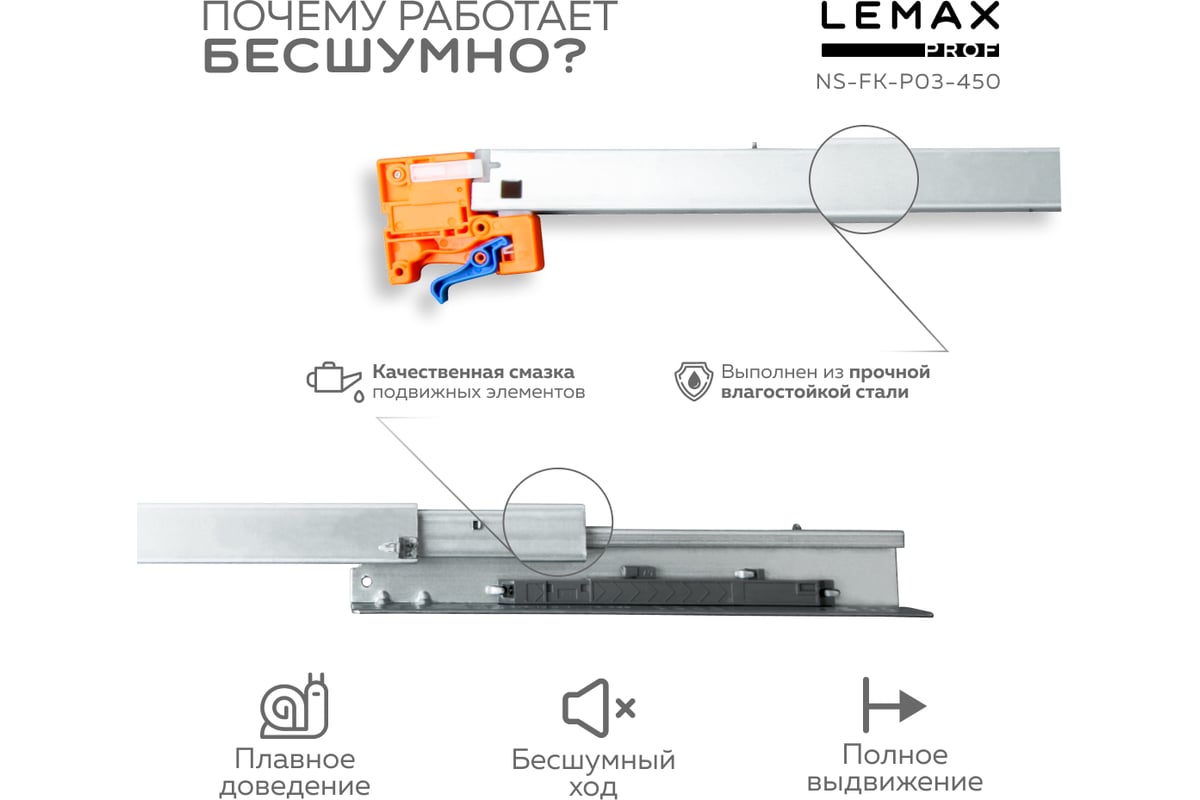 ПОЧЕМУ РАБОТАЕТ
БЕСШУМНО?

LEMAX
PROF
NS-FK-P03-450

Качественная смазка подвижных элементов

Выполнен из прочной влагостойкой стали

Плавное доведение

Бесшумный ход

Полное выдвижение