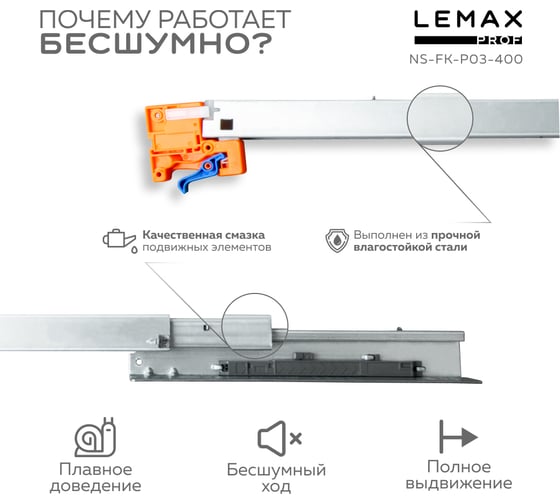 ПОЧЕМУ РАБОТАЕТ
БЕСШУМНО?

LEMAX
PROF
NS-FK-P03-400

Качественная смазка подвижных элементов

Выполнен из прочной влагостойкой стали

Плавное доведение

Бесшумный ход

Полное выдвижение