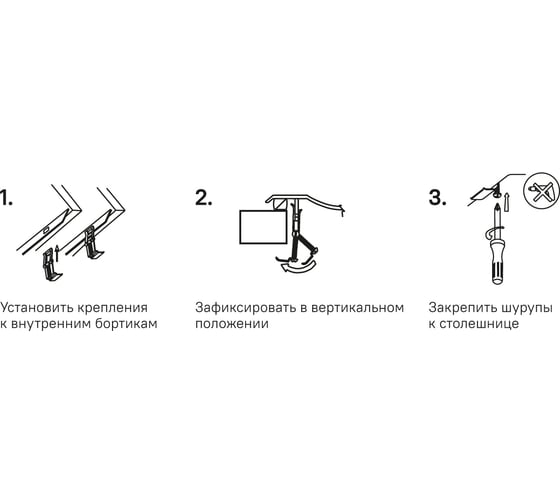 1.

Установить крепления к внутренним бортикам

2.

Зафиксировать в вертикальном положении

3.

Закрепить шурупы к столешнице