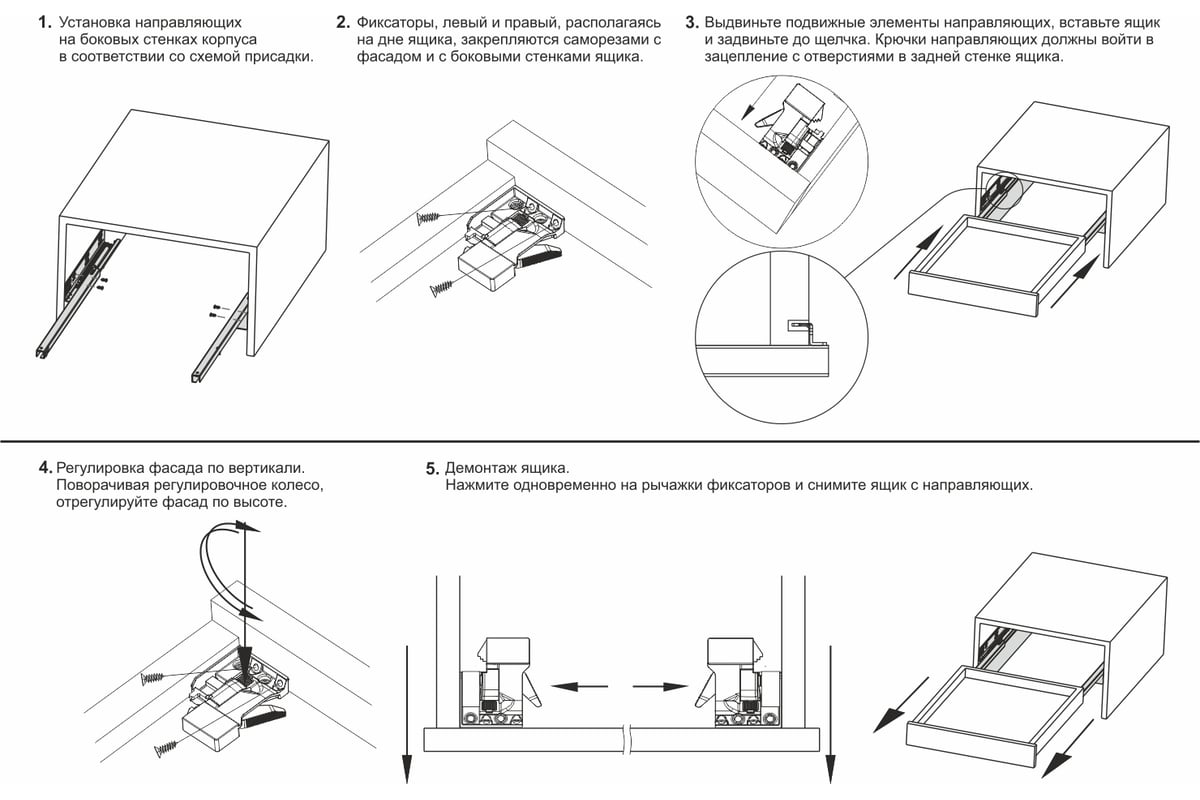 1. Установка направляющих на боковых стенках корпуса в соответствии со схемой присадки.

2. Фиксаторы, левый и правый, располагаясь на дне ящика, закрепляются саморезами с фасадом и с боковыми стенками ящика.

3. Выдвиньте подвижные элементы направляющих, вставьте ящик и задвиньте до щелчка. Крючки направляющих должны войти в зацепление с отверстиями в задней стенке ящика.

4. Регулировка фасада по вертикали. Поворачивая регулировочное колесо, отрегулируйте фасад по высоте.

5. Демонтаж ящика. Нажмите одновременно на рычажки фиксаторов и снимите ящик с направляющих.