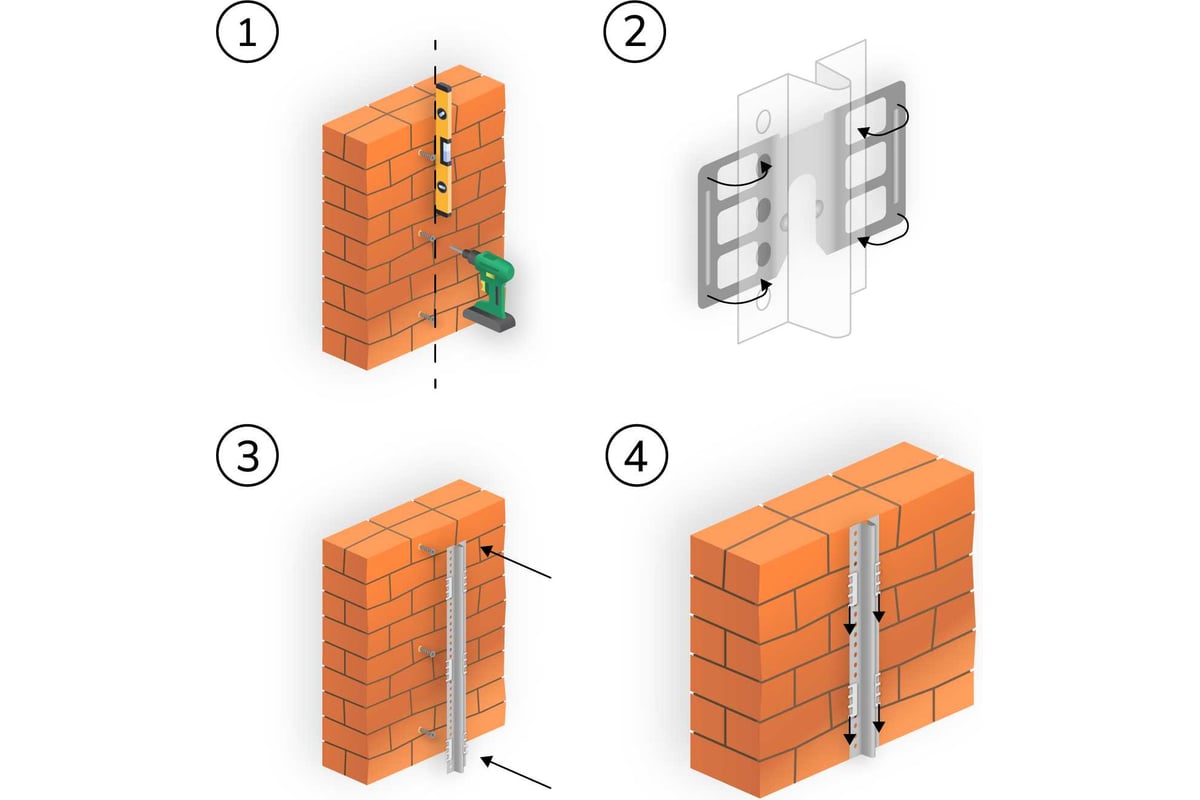 1

2

3

4