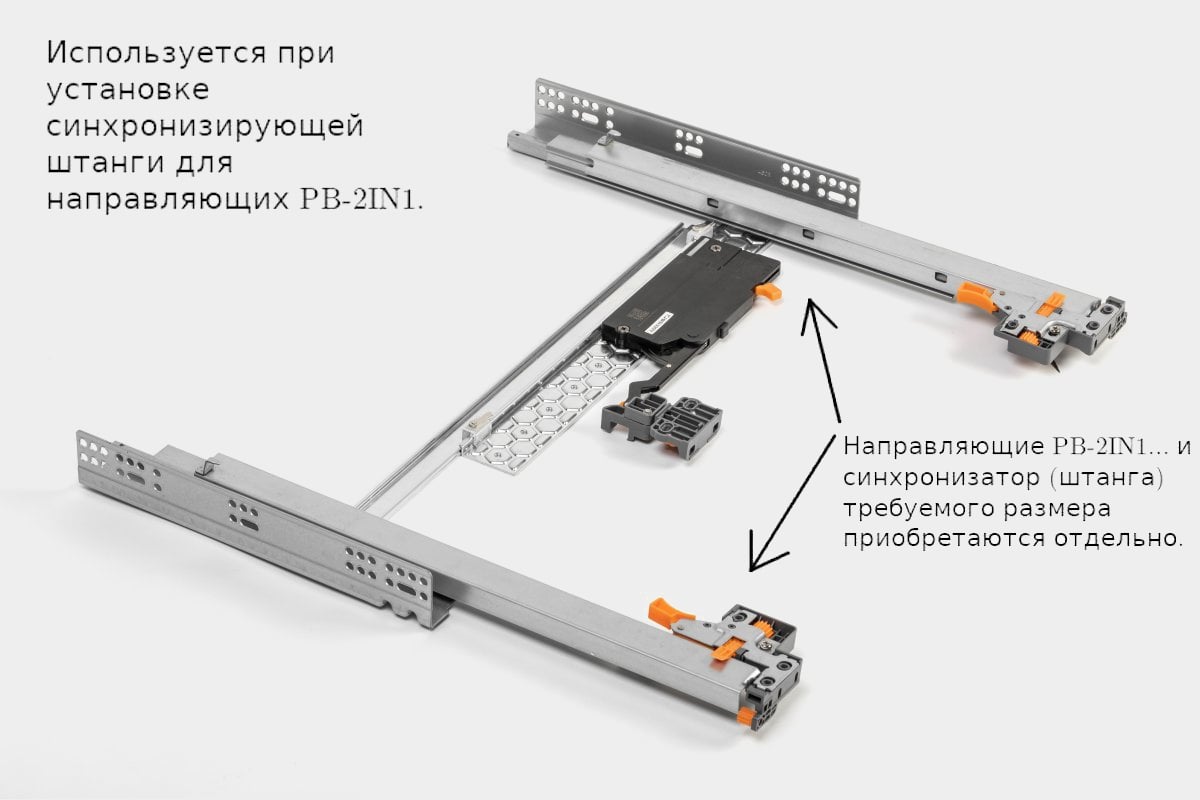 Используется при установке синхронизирующей штанги для направляющих PB-2IN1.

Направляющие PB-2IN1... и синхронизатор (штанга) требуемого размера приобретаются отдельно.