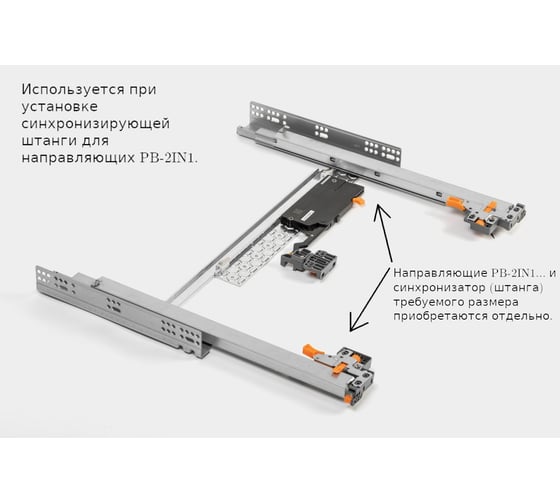 Используется при установке синхронизирующей штанги для направляющих PB-2IN1.

Направляющие PB-2IN1... и синхронизатор (штанга) требуемого размера приобретаются отдельно.