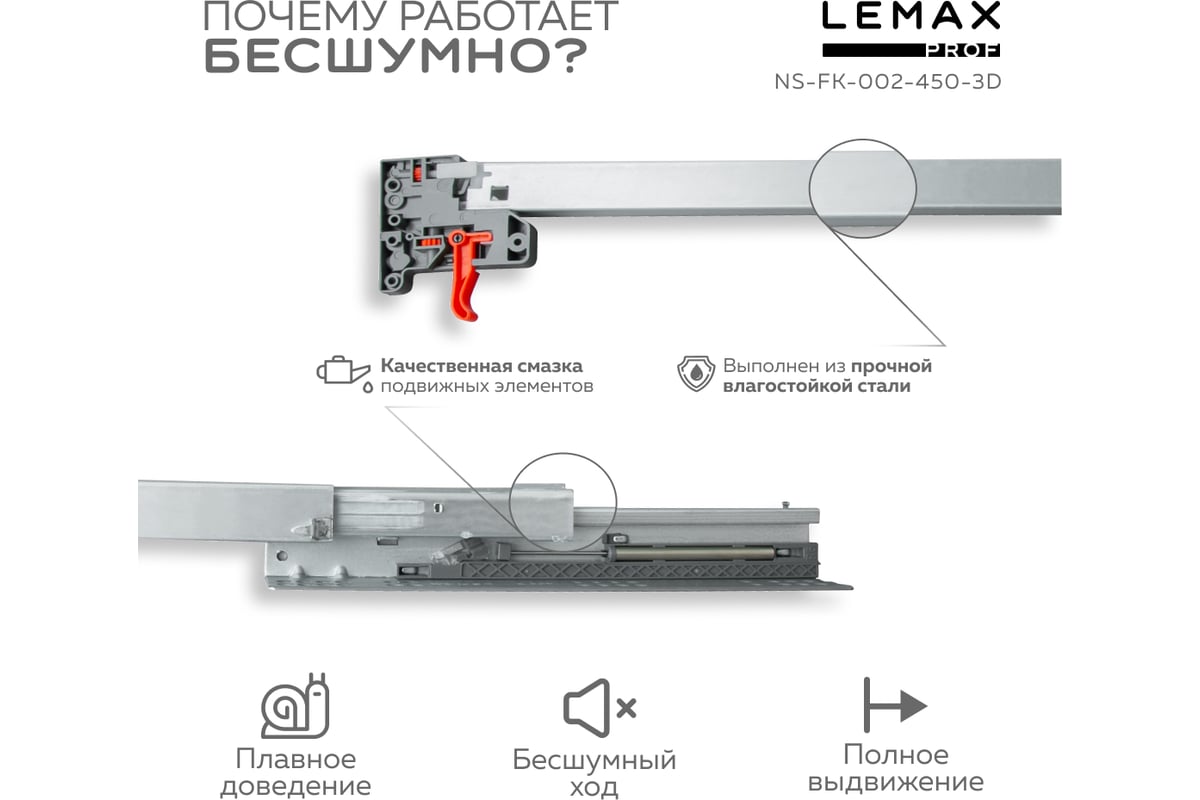 ПОЧЕМУ РАБОТАЕТ БЕСШУМНО?

LEMAX PROF

NS-FK-002-450-3D

Качественная смазка подвижных элементов

Выполнен из прочной влагостойкой стали

Плавное доведение

Бесшумный ход

Полное выдвижение