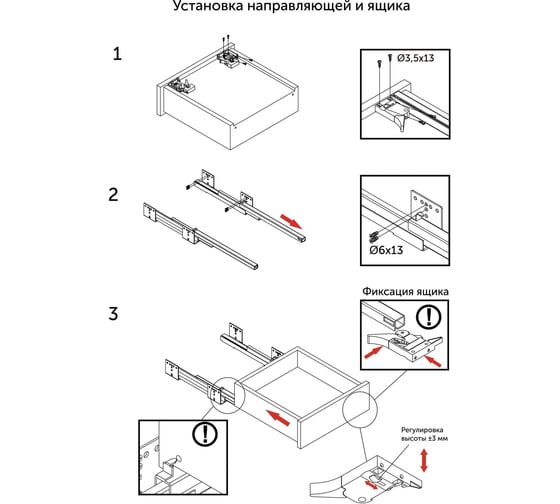 Установка направляющей и ящика

1

Ø3,5x13

2

Ø6x13

3

Фиксация ящика

!

!

Регулировка высоты ±3 мм