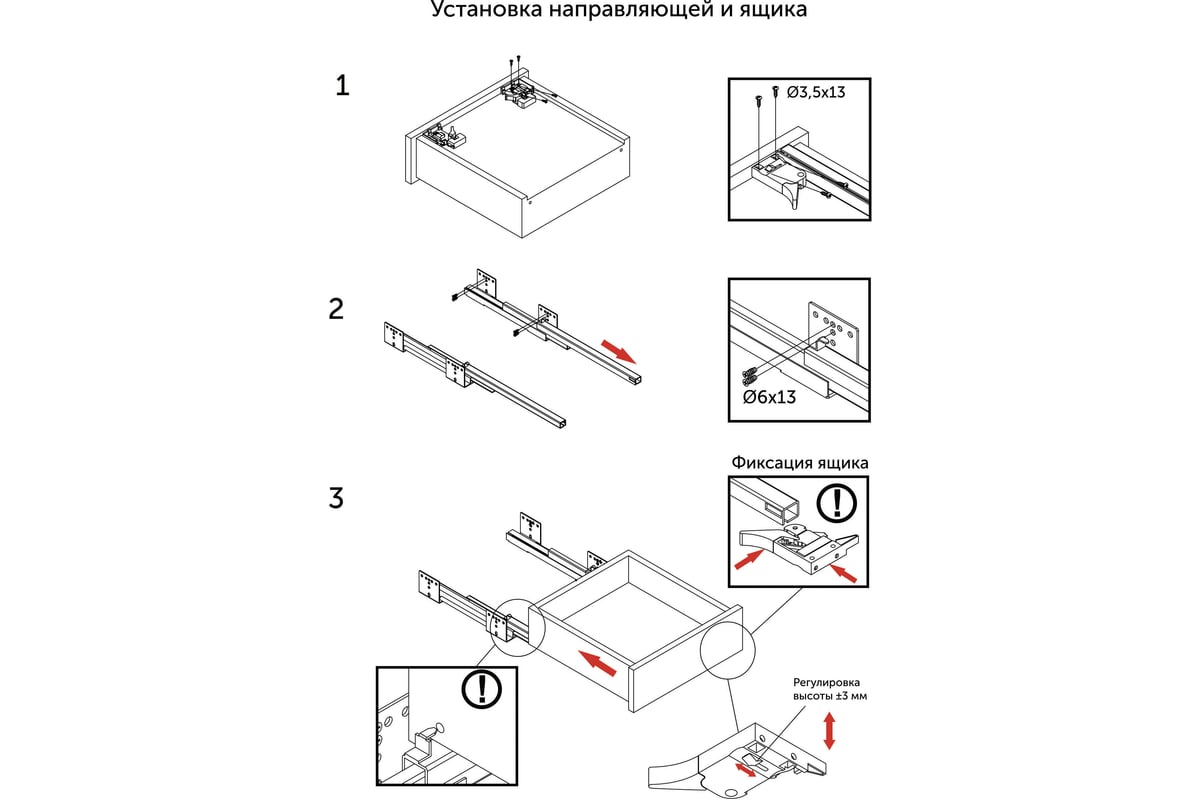 Установка направляющей и ящика

1

Ø3,5x13

2

Ø6x13

3

Фиксация ящика

!

!

Регулировка высоты ±3 мм