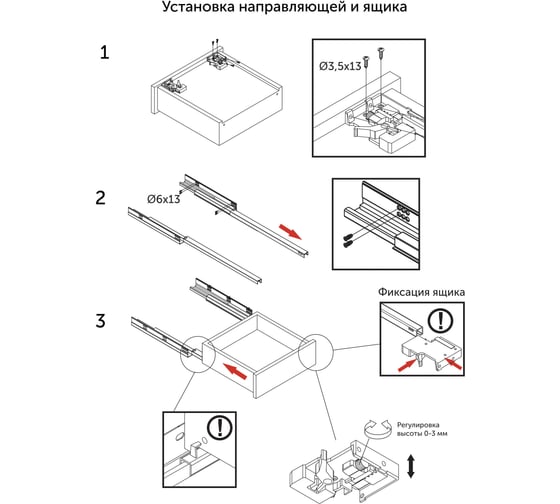 Установка направляющей и ящика

1

Ø3,5x13

2

Ø6x13

3

Фиксация ящика

Регулировка высоты 0-3 мм