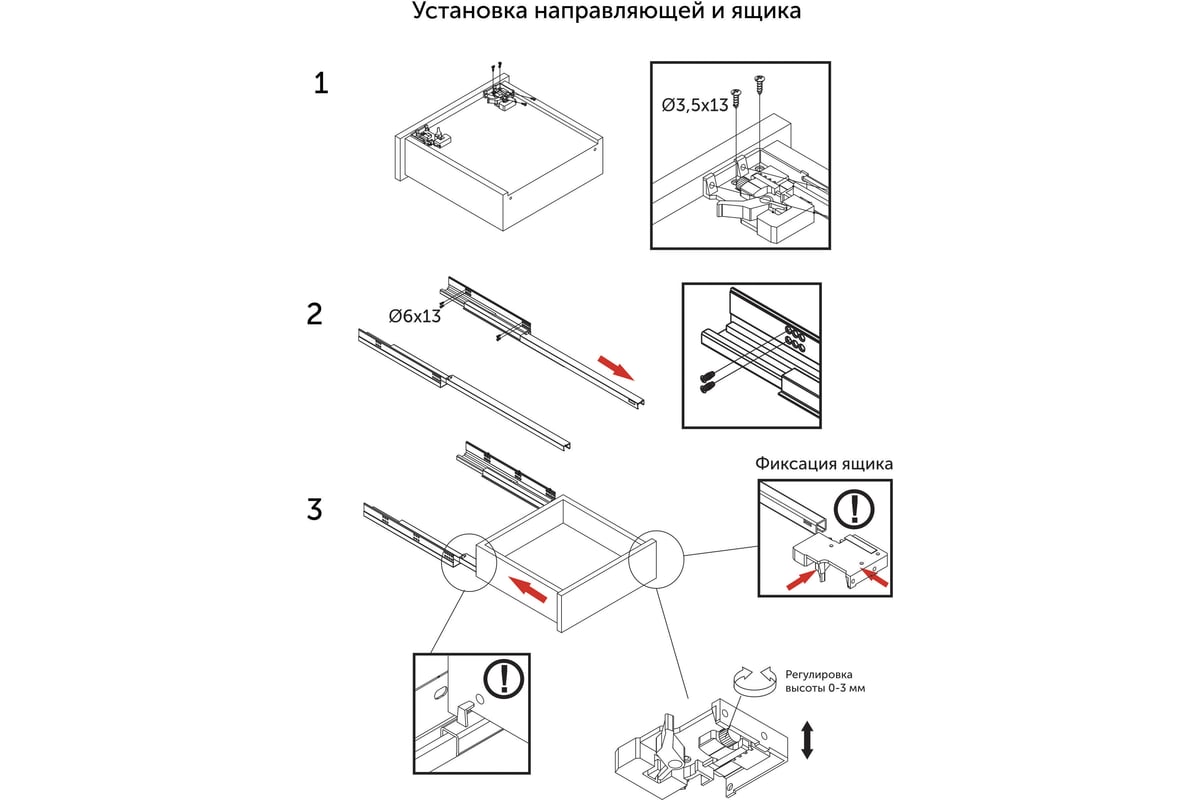 Установка направляющей и ящика

1

Ø3,5x13

2

Ø6x13

3

Фиксация ящика

!

!

Регулировка высоты 0-3 мм