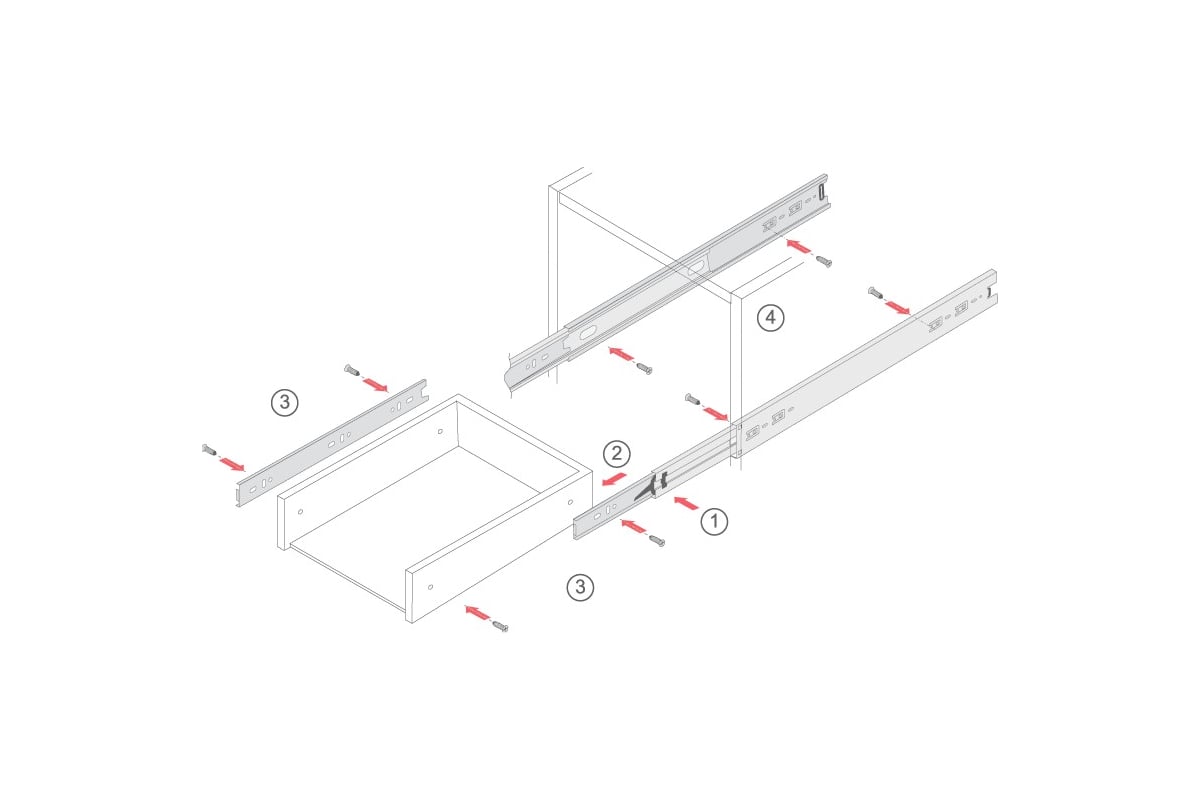 4
3
2
1
3