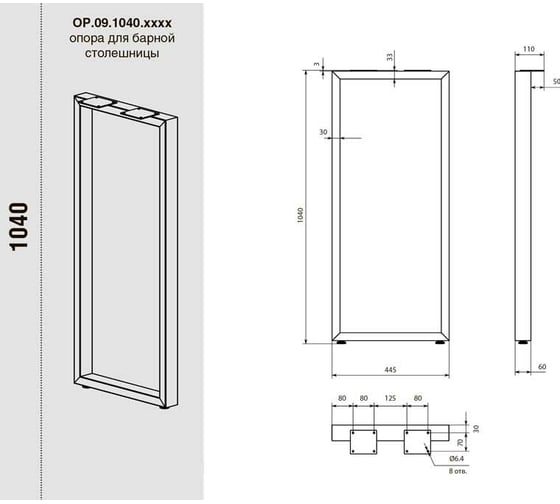 1040

OP.09.1040.xxxx
опора для барной столешницы

3
33
30
1040
445

110
50
60

80
80
125
80
30
70
Ø6.4
8 отв.