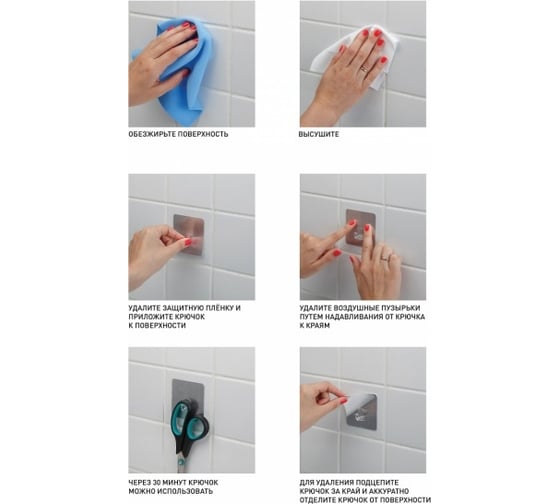 ОБЕЗЖИРЬТЕ ПОВЕРХНОСТЬ

ВЫСУШИТЕ

УДАЛИТЕ ЗАЩИТНУЮ ПЛЁНКУ И ПРИЛОЖИТЕ КРЮЧОК К ПОВЕРХНОСТИ

УДАЛИТЕ ВОЗДУШНЫЕ ПУЗЫРЬКИ ПУТЕМ НАДАВЛИВАНИЯ ОТ КРЮЧКА К КРАЯМ

ЧЕРЕЗ 30 МИНУТ КРЮЧОК МОЖНО ИСПОЛЬЗОВАТЬ

ДЛЯ УДАЛЕНИЯ ПОДЦЕПИТЕ КРЮЧОК ЗА КРАЙ И АККУРАТНО ОТДЕЛИТЕ КРЮЧОК ОТ ПОВЕРХНОСТИ