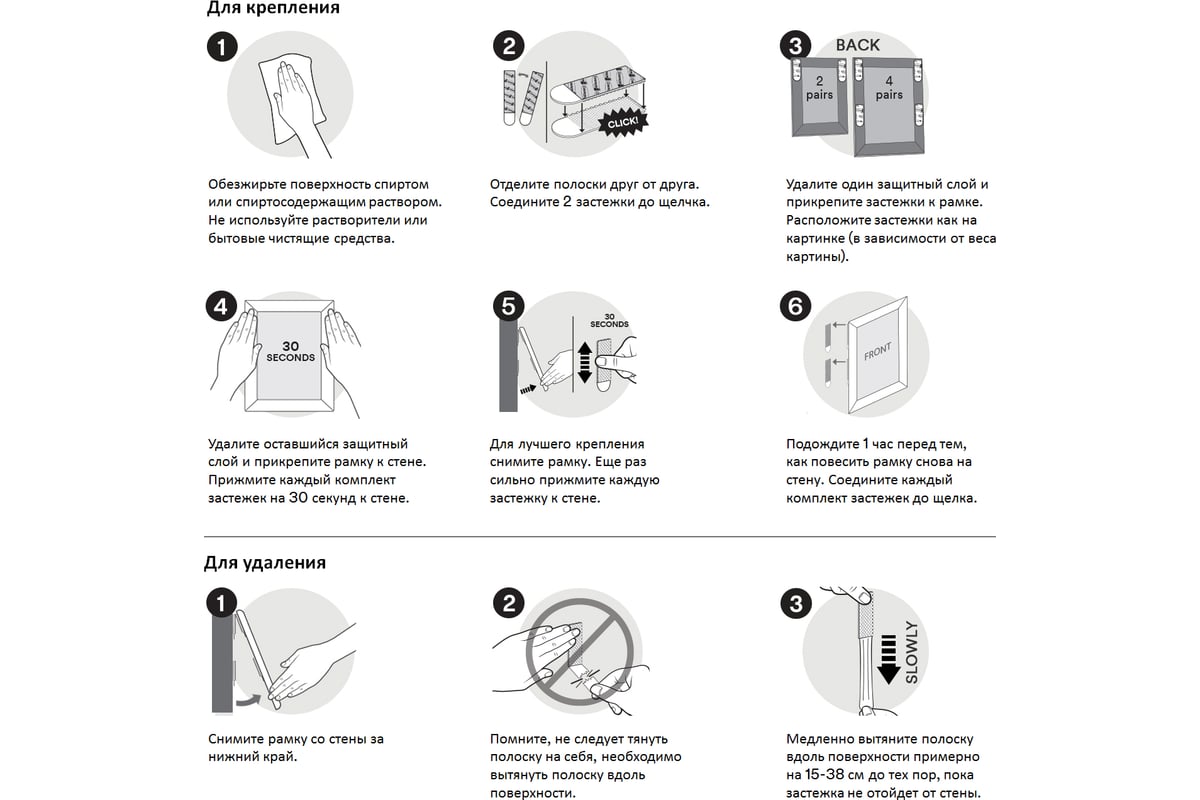 Для крепления

1

Обезжирьте поверхность спиртом или спиртосодержащим раствором. Не используйте растворители или бытовые чистящие средства.

2

CLICK!

Отделите полоски друг от друга. Соедините 2 застежки до щелчка.

3

BACK

2 pairs

4 pairs

Удалите один защитный слой и прикрепите застежки к рамке. Расположите застежки как на картинке (в зависимости от веса картины).

4

30 SECONDS

Удалите оставшийся защитный слой и прикрепите рамку к стене. Прижмите каждый комплект застежек на 30 секунд к стене.

5

30 SECONDS

Для лучшего крепления снимите рамку. Еще раз сильно прижмите каждую застежку к стене.

6

FRONT

Подождите 1 час перед тем, как повесить рамку снова на стену. Соедините каждый комплект застежек до щелка.

Для удаления

1

Снимите рамку со стены за нижний край.

2

Помните, не следует тянуть полоску на себя, необходимо вытянуть полоску вдоль поверхности.

3

SLOWLY

Медленно вытяните полоску вдоль поверхности примерно на 15-38 см до тех пор, пока застежка не отойдет от стены.