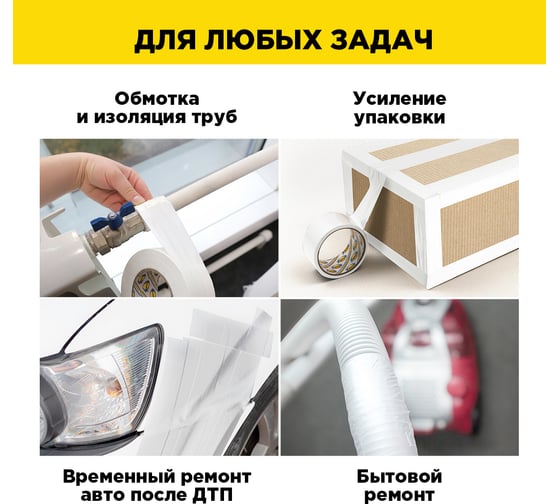 ДЛЯ ЛЮБЫХ ЗАДАЧ

Обмотка и изоляция труб

Усиление упаковки

Временный ремонт авто после ДТП

Бытовой ремонт