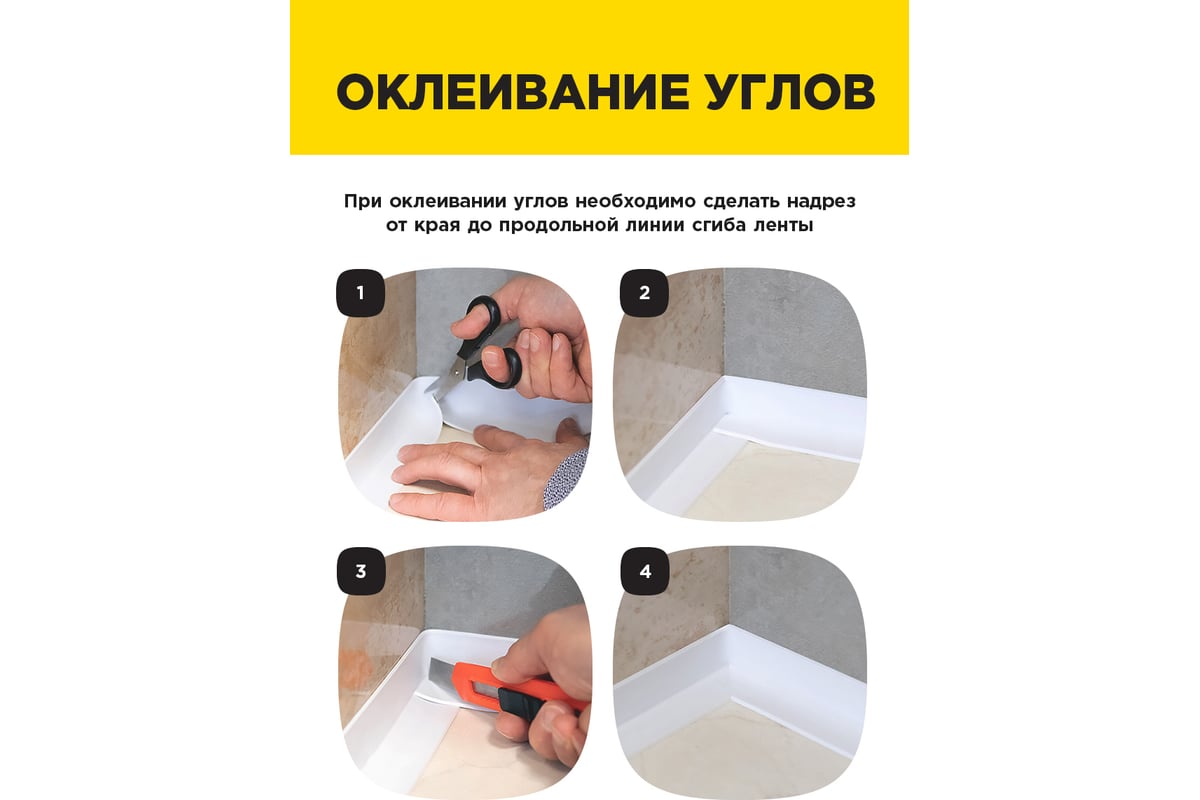 ОКЛЕИВАНИЕ УГЛОВ

При оклеивании углов необходимо сделать надрез от края до продольной линии сгиба ленты

1

2

3

4