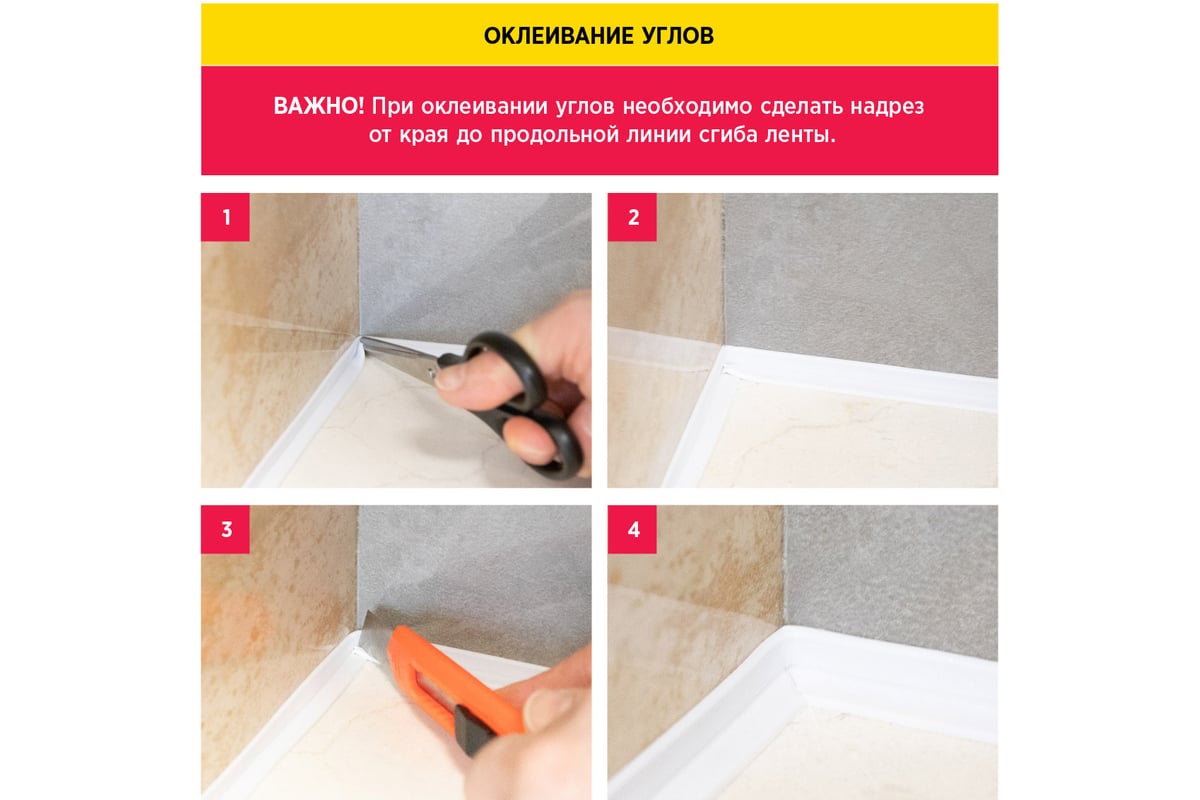 ОКЛЕИВАНИЕ УГЛОВ

ВАЖНО! При оклеивании углов необходимо сделать надрез от края до продольной линии сгиба ленты.

1

2

3

4