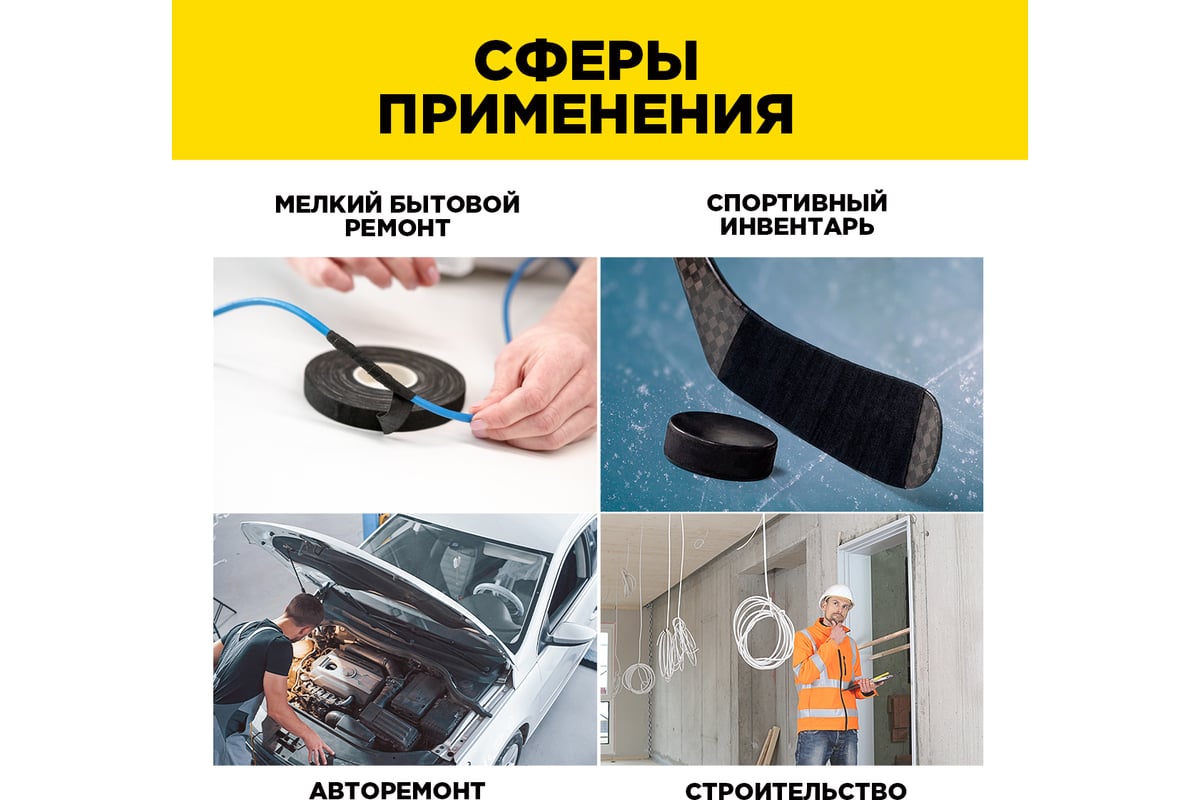 СФЕРЫ ПРИМЕНЕНИЯ

МЕЛКИЙ БЫТОВОЙ РЕМОНТ

СПОРТИВНЫЙ ИНВЕНТАРЬ

АВТОРЕМОНТ

СТРОИТЕЛЬСТВО