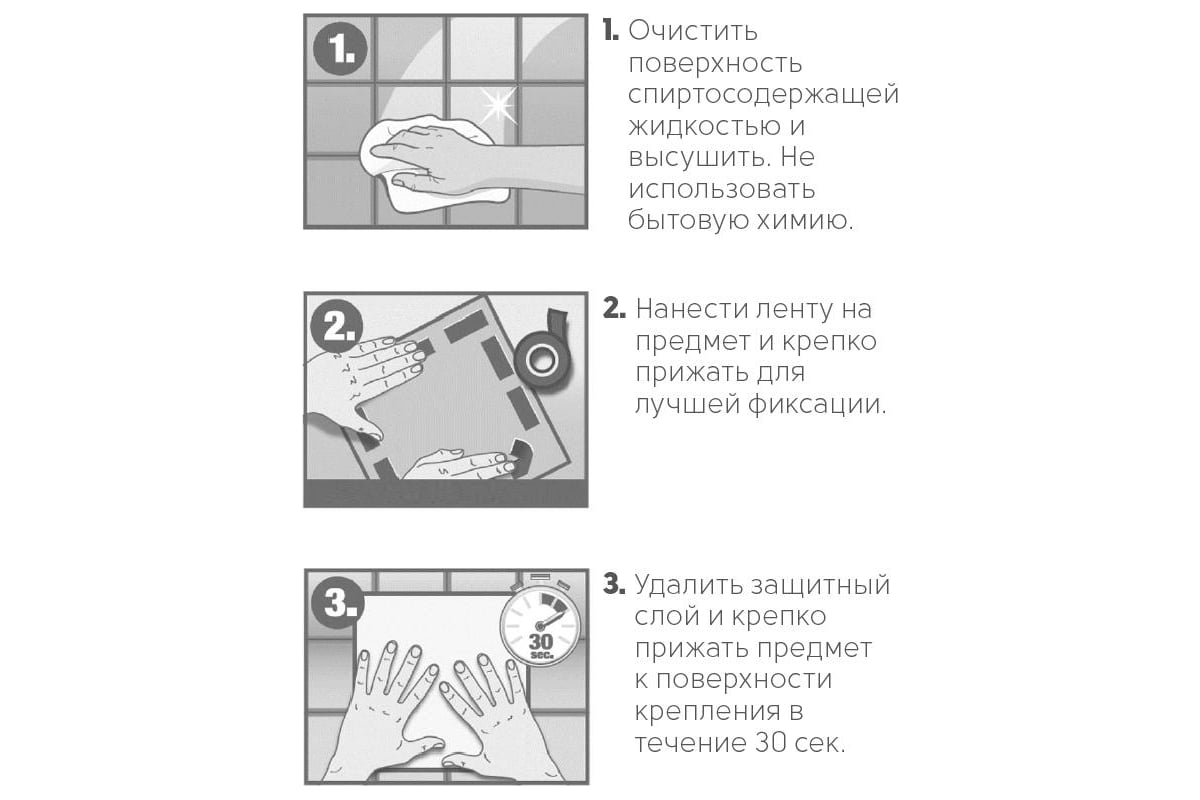 1.

1. Очистить поверхность спиртосодержащей жидкостью и высушить. Не использовать бытовую химию.

2.

2. Нанести ленту на предмет и крепко прижать для лучшей фиксации.

3.

30 sec.

3. Удалить защитный слой и крепко прижать предмет к поверхности крепления в течение 30 сек.