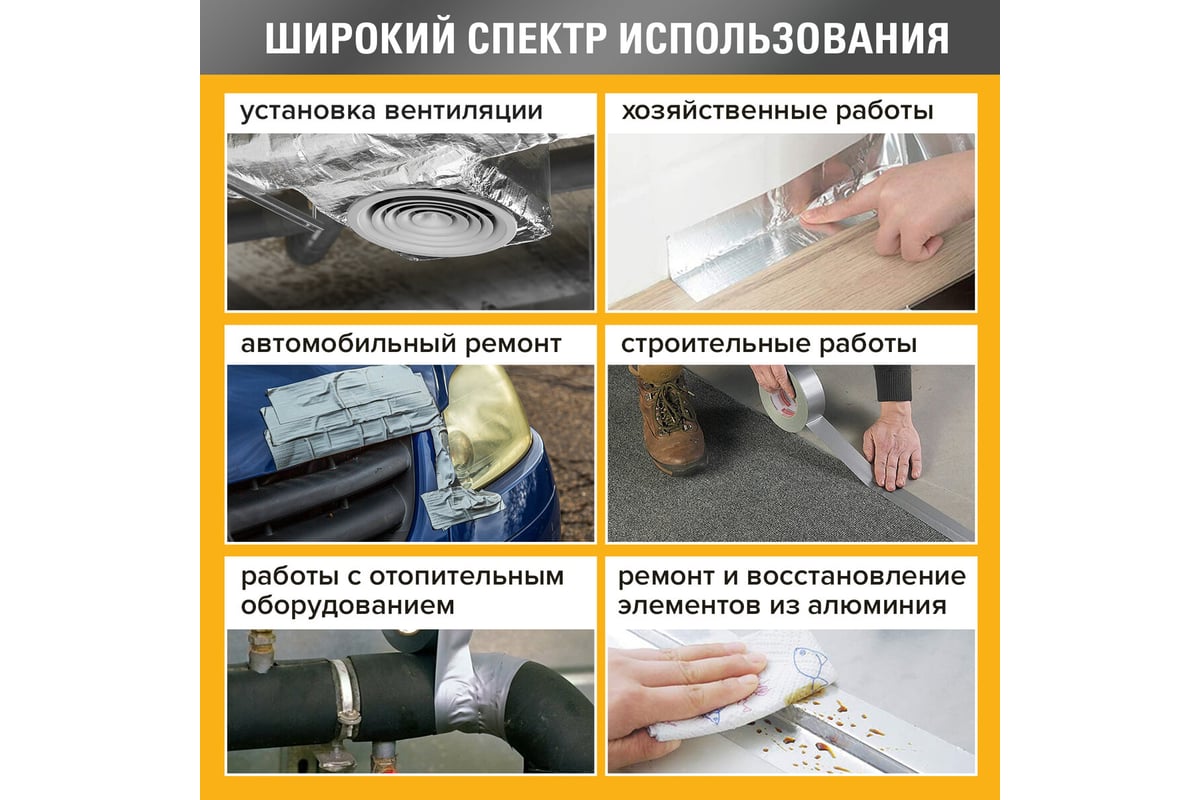 ШИРОКИЙ СПЕКТР ИСПОЛЬЗОВАНИЯ

установка вентиляции

хозяйственные работы

автомобильный ремонт

строительные работы

работы с отопительным оборудованием

ремонт и восстановление элементов из алюминия